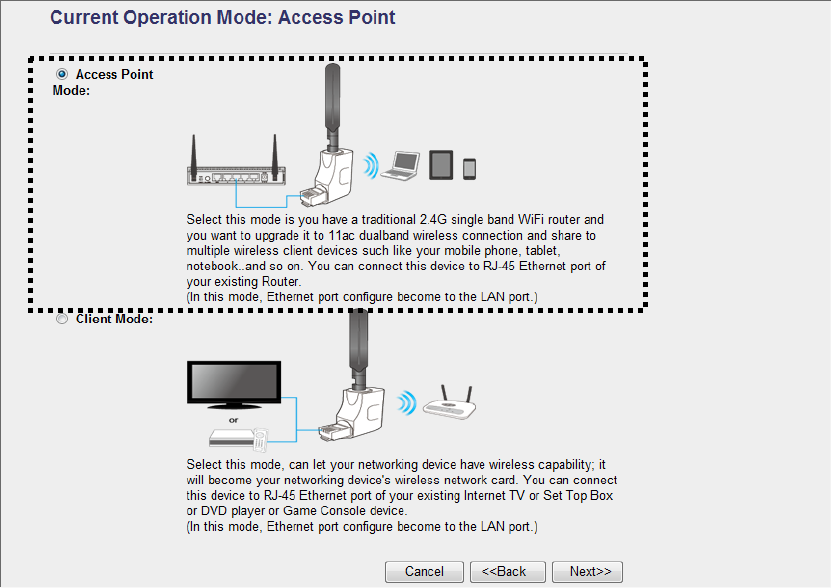 Current Operation Mode: Access Point

Access Point Mode:

Select this mode is you have a traditional 2.4G single band WiFi router and you want to upgrade it to 11ac dualband wireless connection and share to multiple wireless client devices such like your mobile phone, tablet, notebook..and so on. You can connect this device to RJ-45 Ethernet port of your existing Router.
(In this mode, Ethernet port configure become to the LAN port.)

Client Mode:

or

Select this mode, can let your networking device have wireless capability; it will become your networking device's wireless network card. You can connect this device to RJ-45 Ethernet port of your existing Internet TV or Set Top Box or DVD player or Game Console device.
(In this mode, Ethernet port configure become to the LAN port.)

Cancel <<Back Next>>