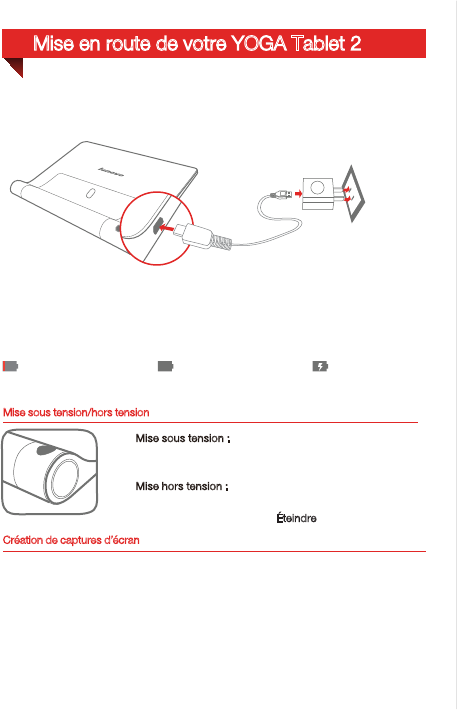 Mise en route de votre YOGA Tablet 2

lenovo

Mise sous tension/hors tension

Mise sous tension :

Mise hors tension :

Éteindre

Création de captures d'écran