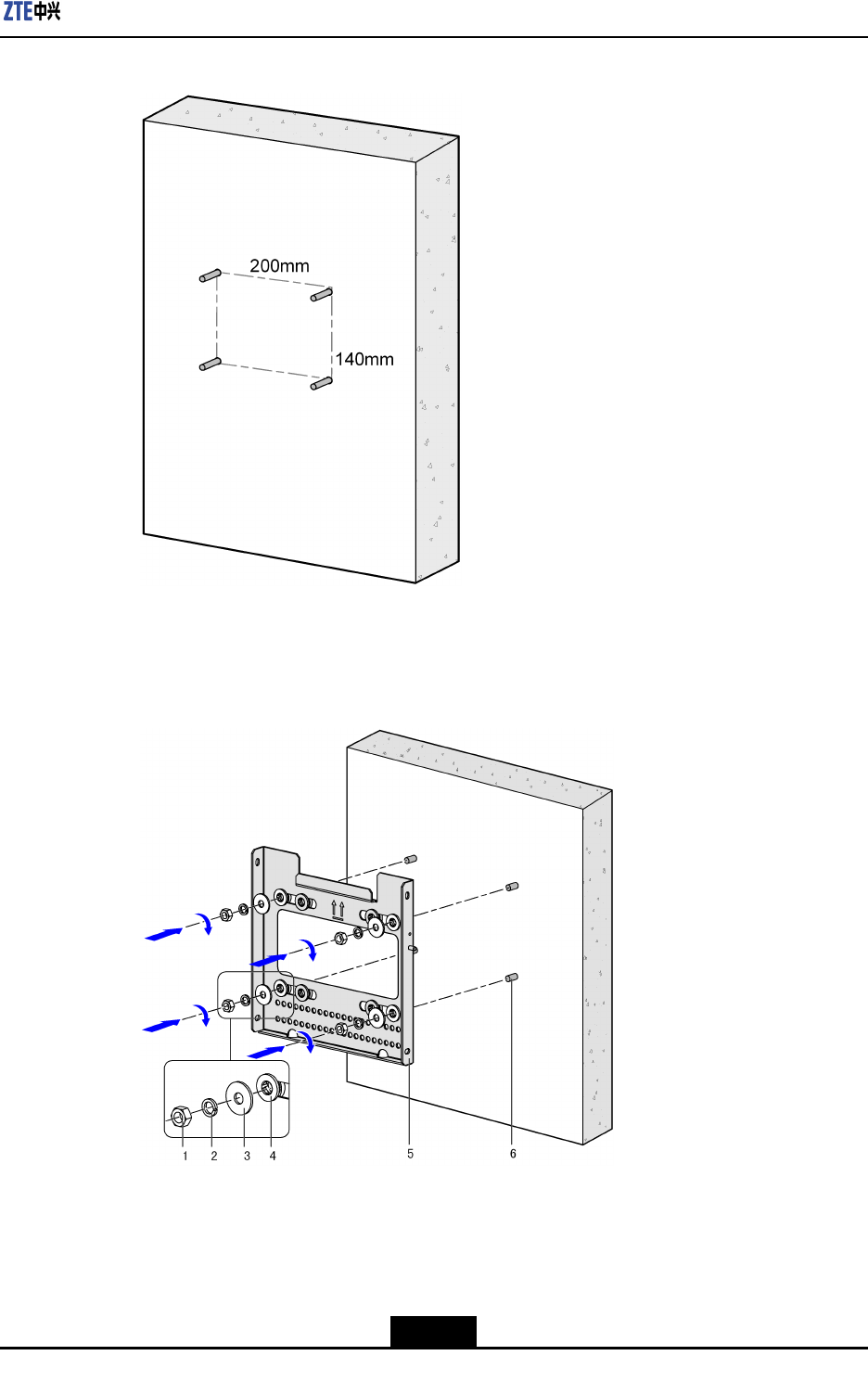 ZTE中兴

200mm

140mm

1
2
3
4
5
6