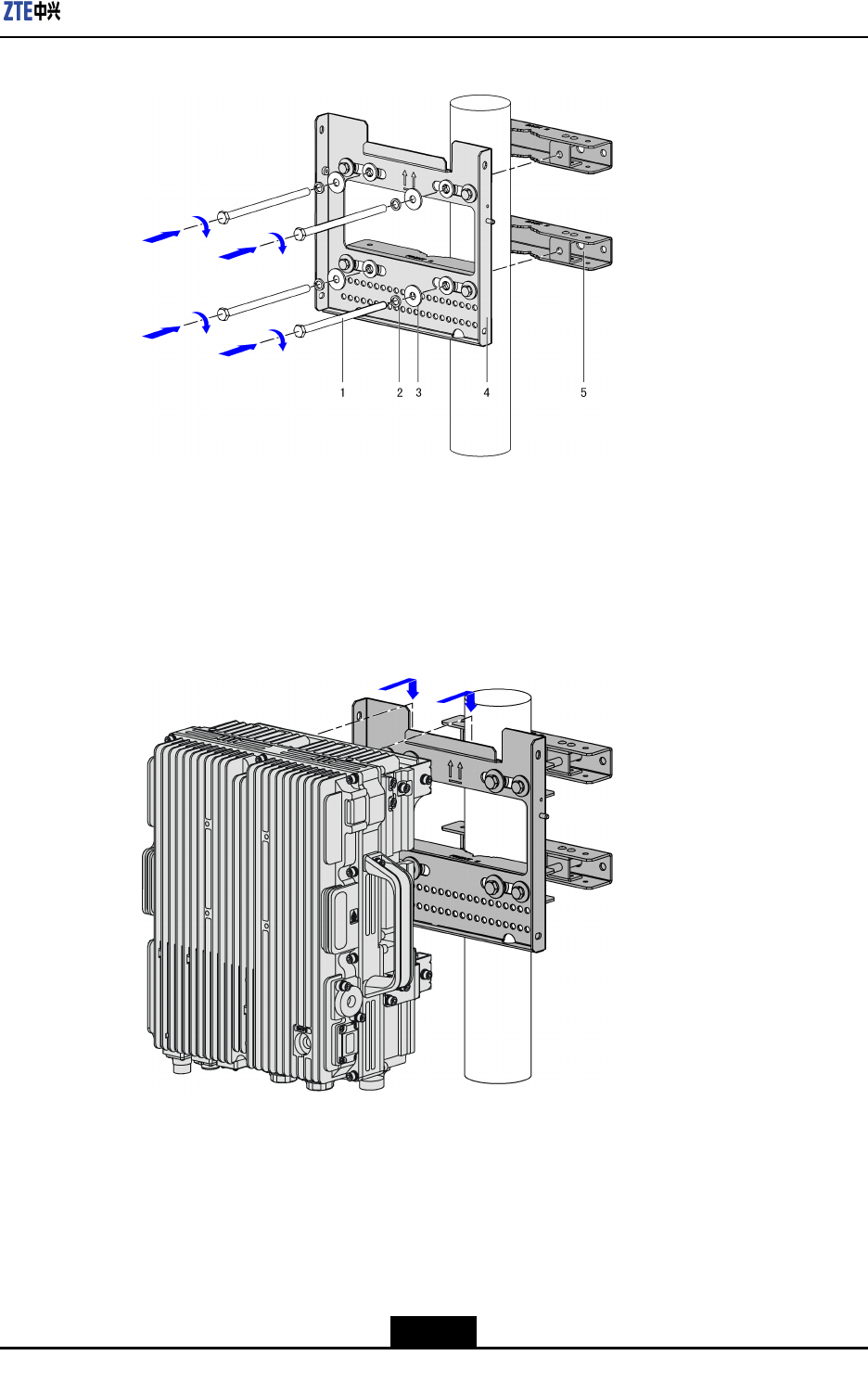 ZTE中兴

1 2 3 4 5