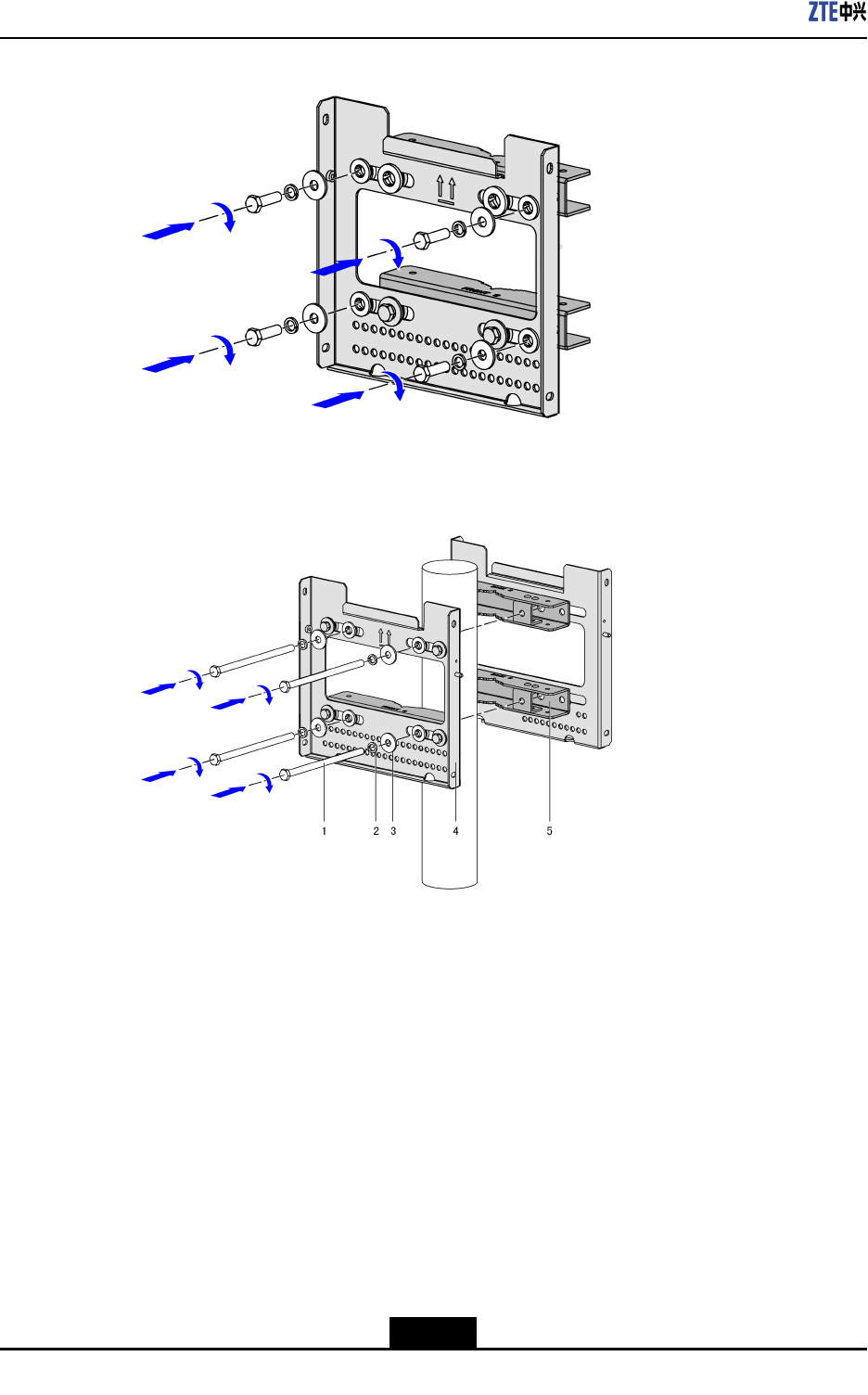 ZTE中兴

1 2 3 4 5