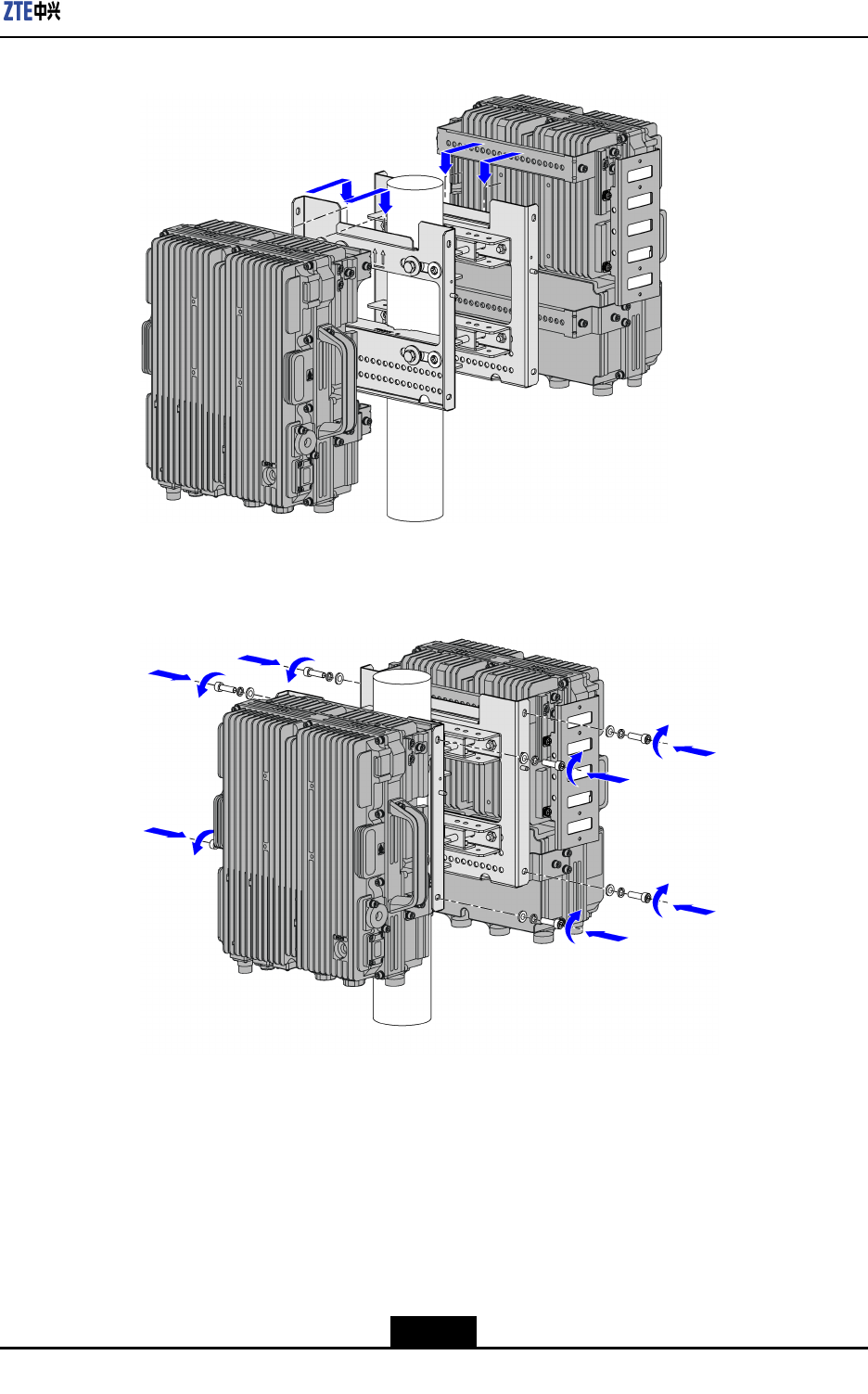 ZTE中兴