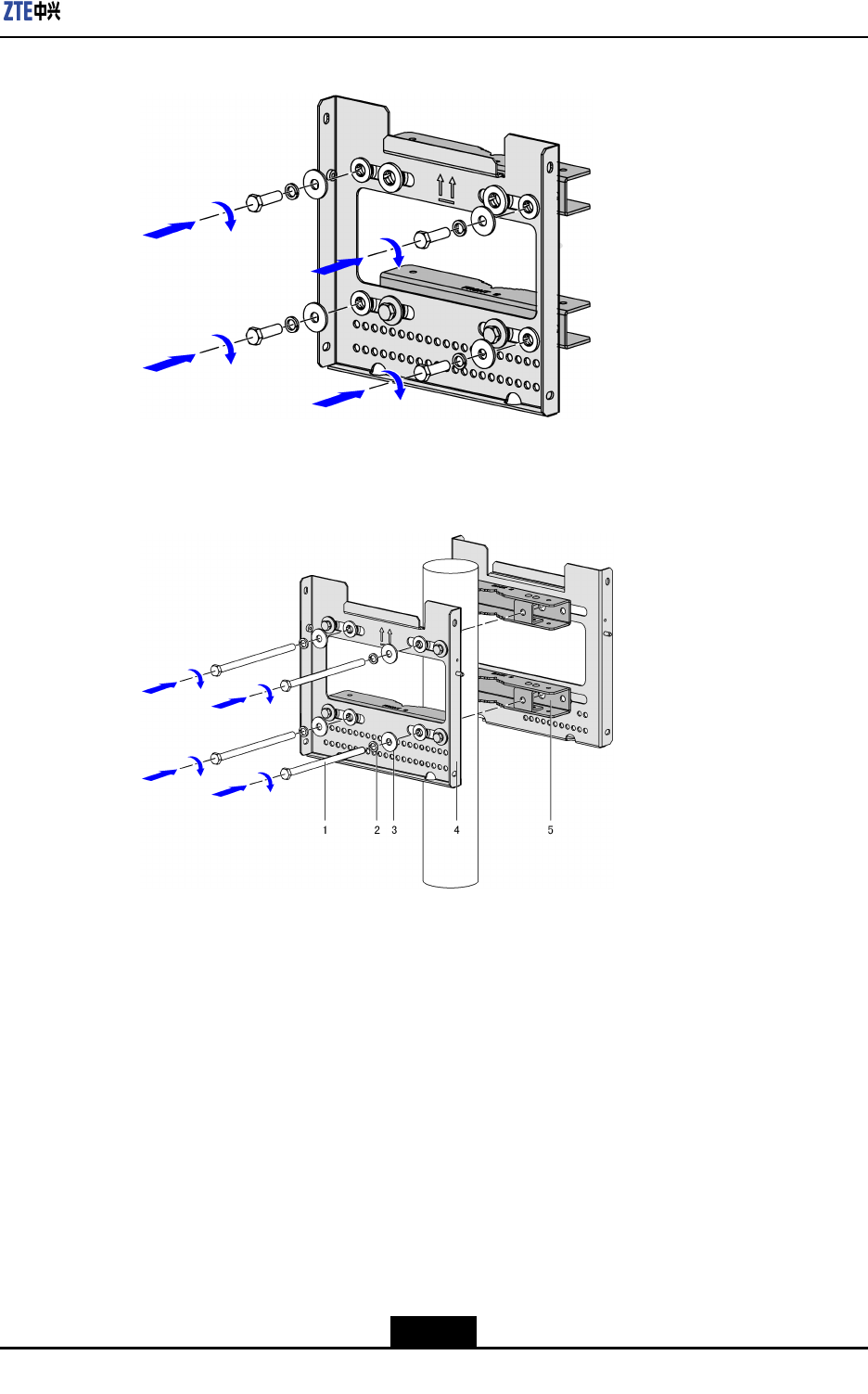 ZTE中兴

1 2 3 4 5