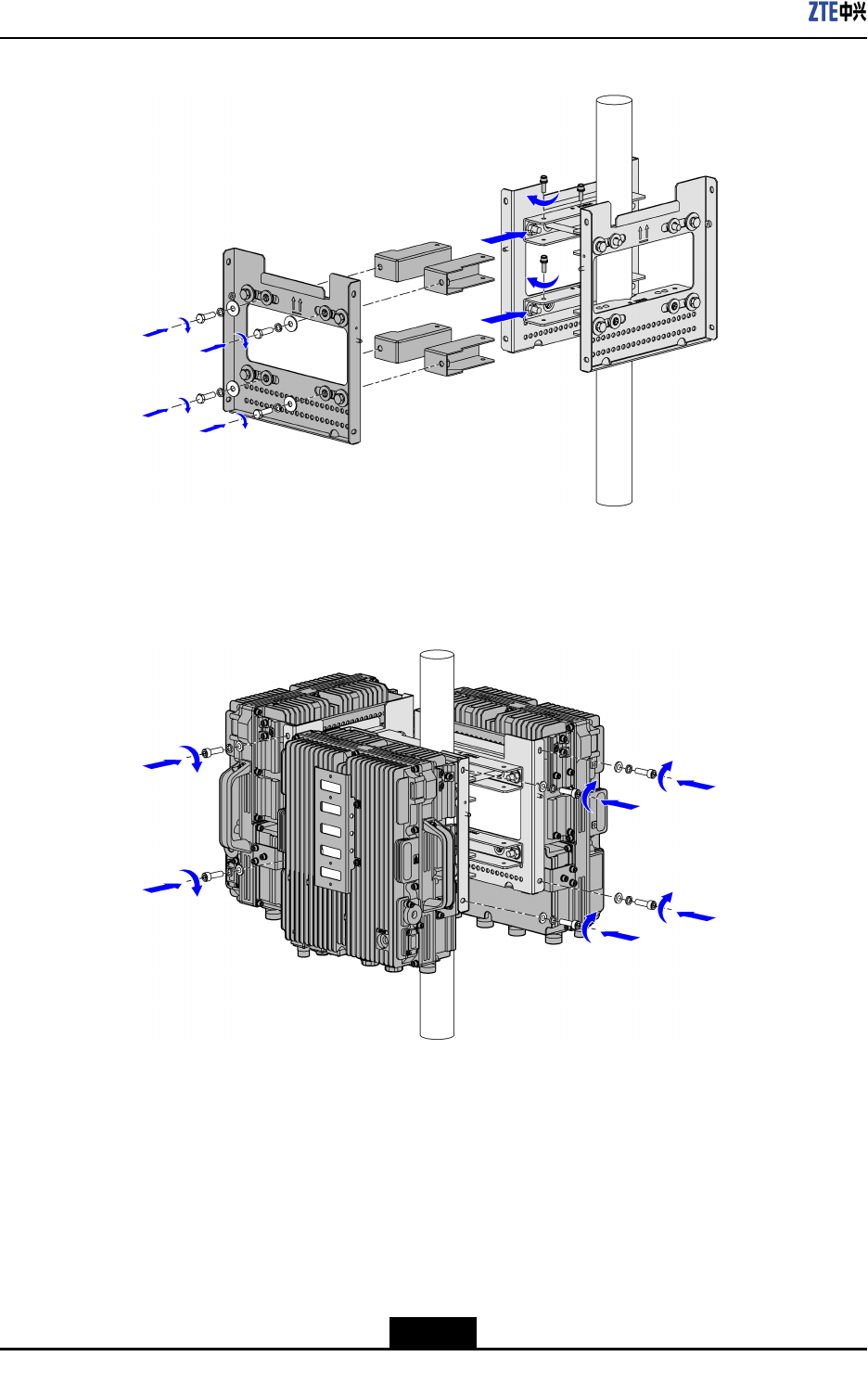 ZTE中兴