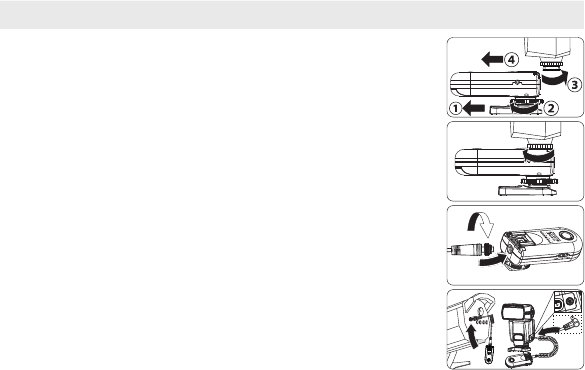 4
3
1
2