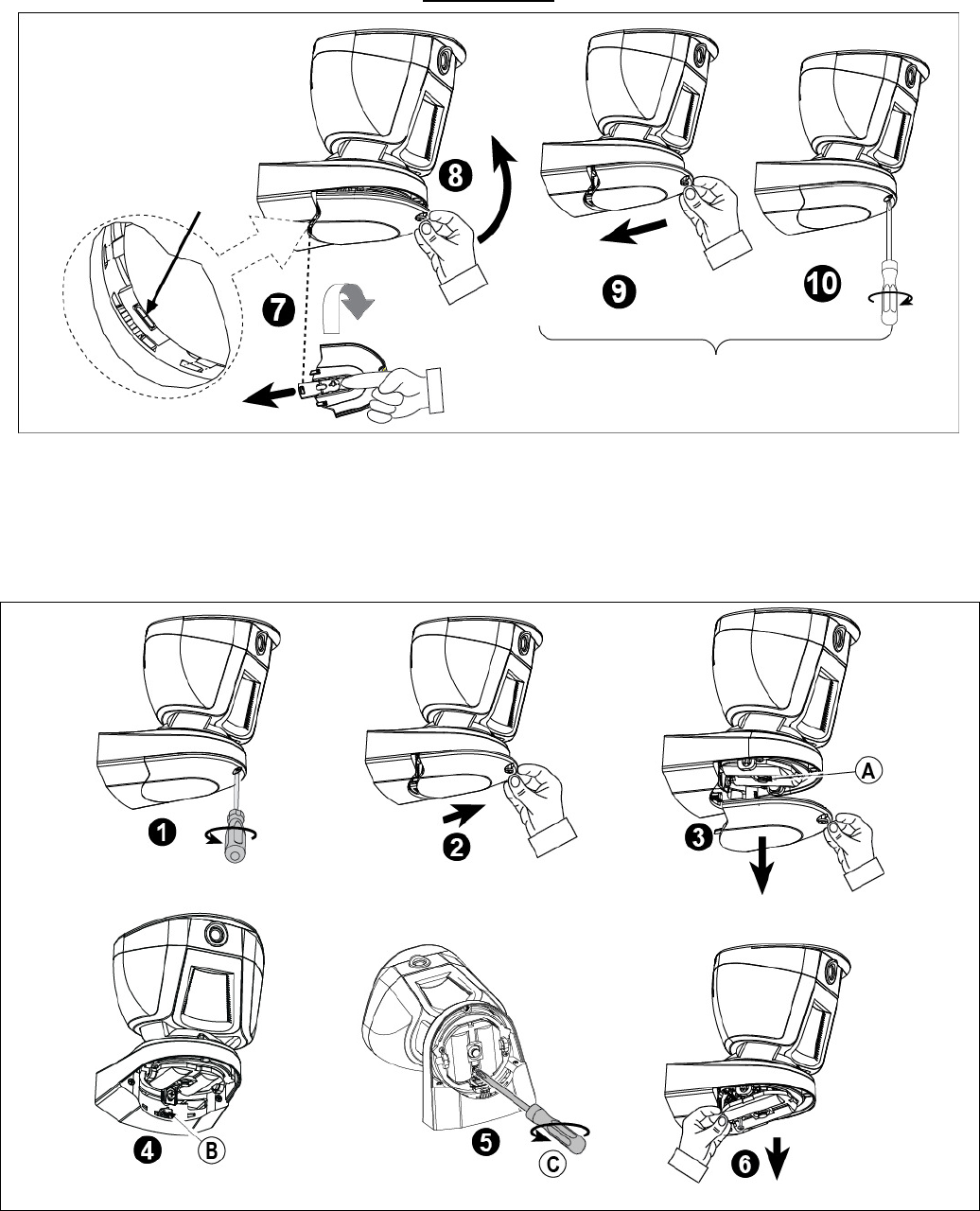 8

7

9

10

1

2

3

A

4

B

5

C

6