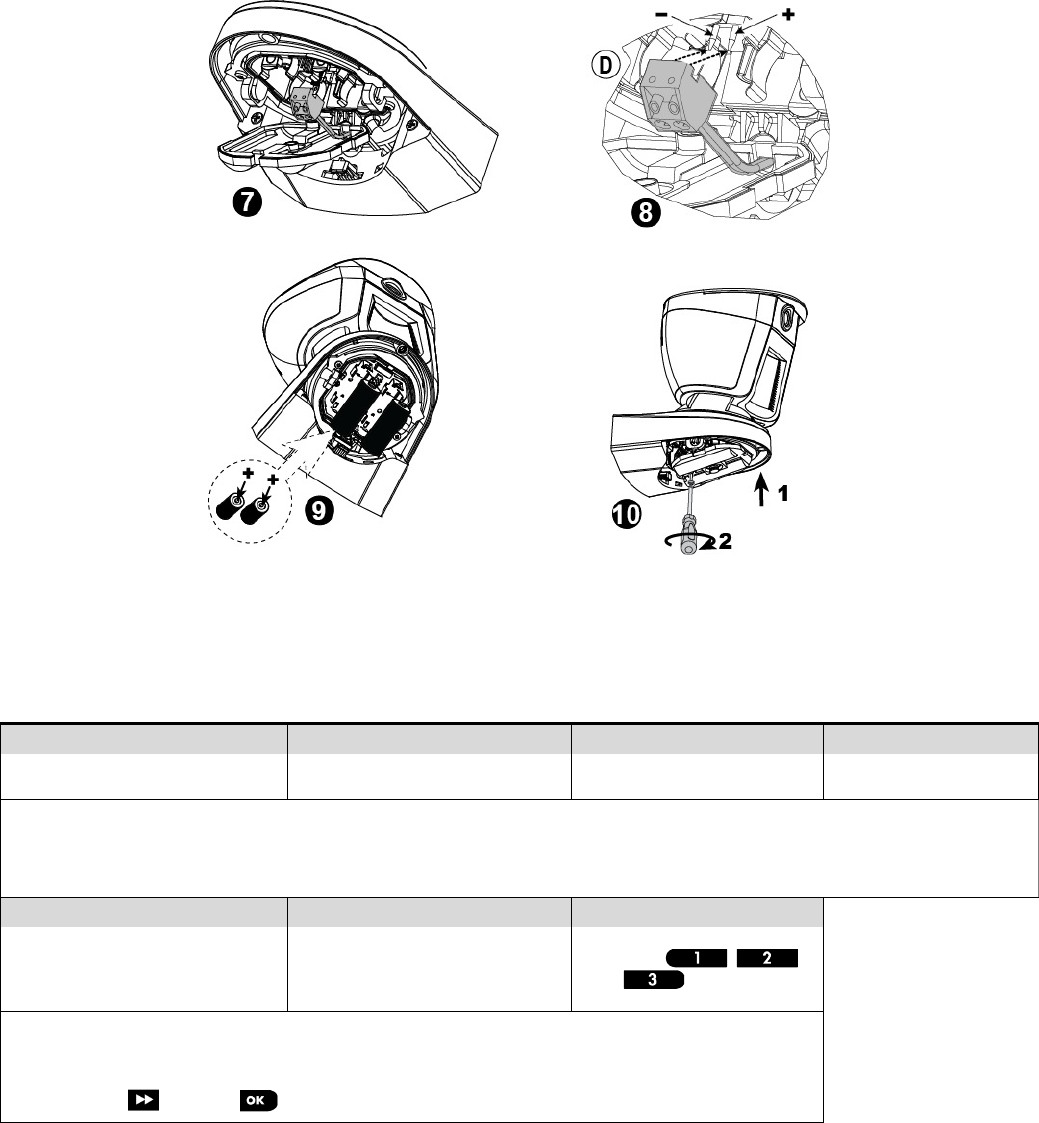 7

D

−

+

8

+

+

9

10

1

2

1

2

3

OK