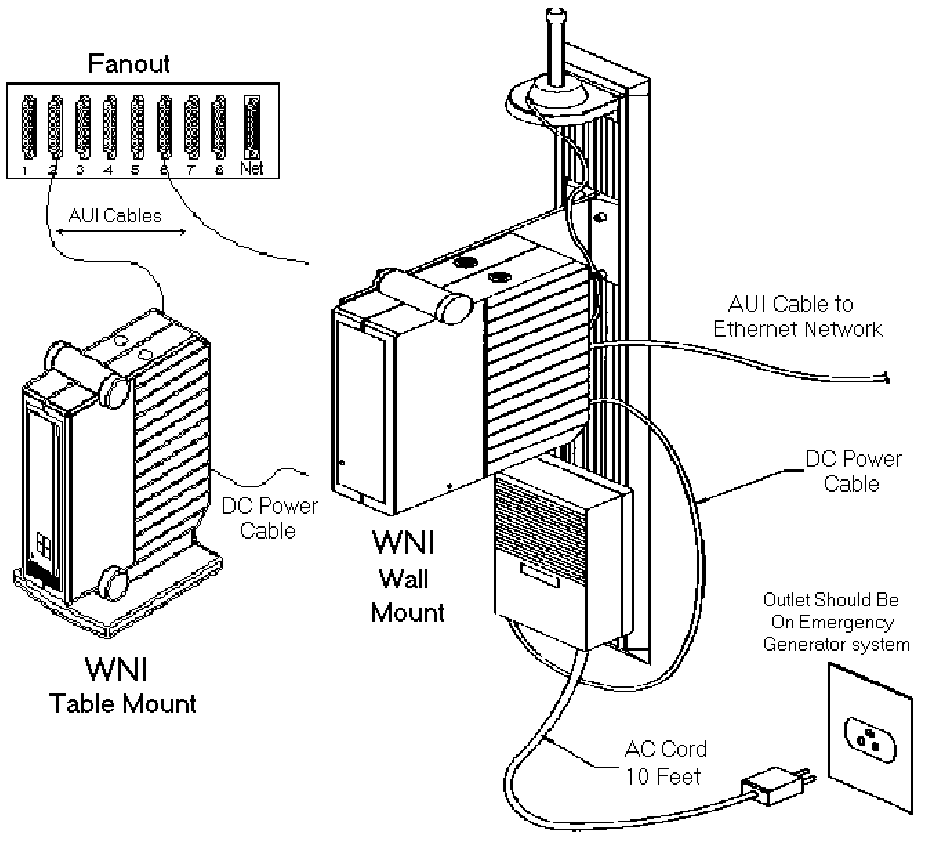 Fanout

1 2 3 4 5 6 7 8 Net

AUI Cables

AUI Cable to Ethernet Network

DC Power Cable

DC Power Cable

WNI Wall Mount

WNI Table Mount

Outlet Should Be On Emergency Generator system

AC Cord 10 Feet