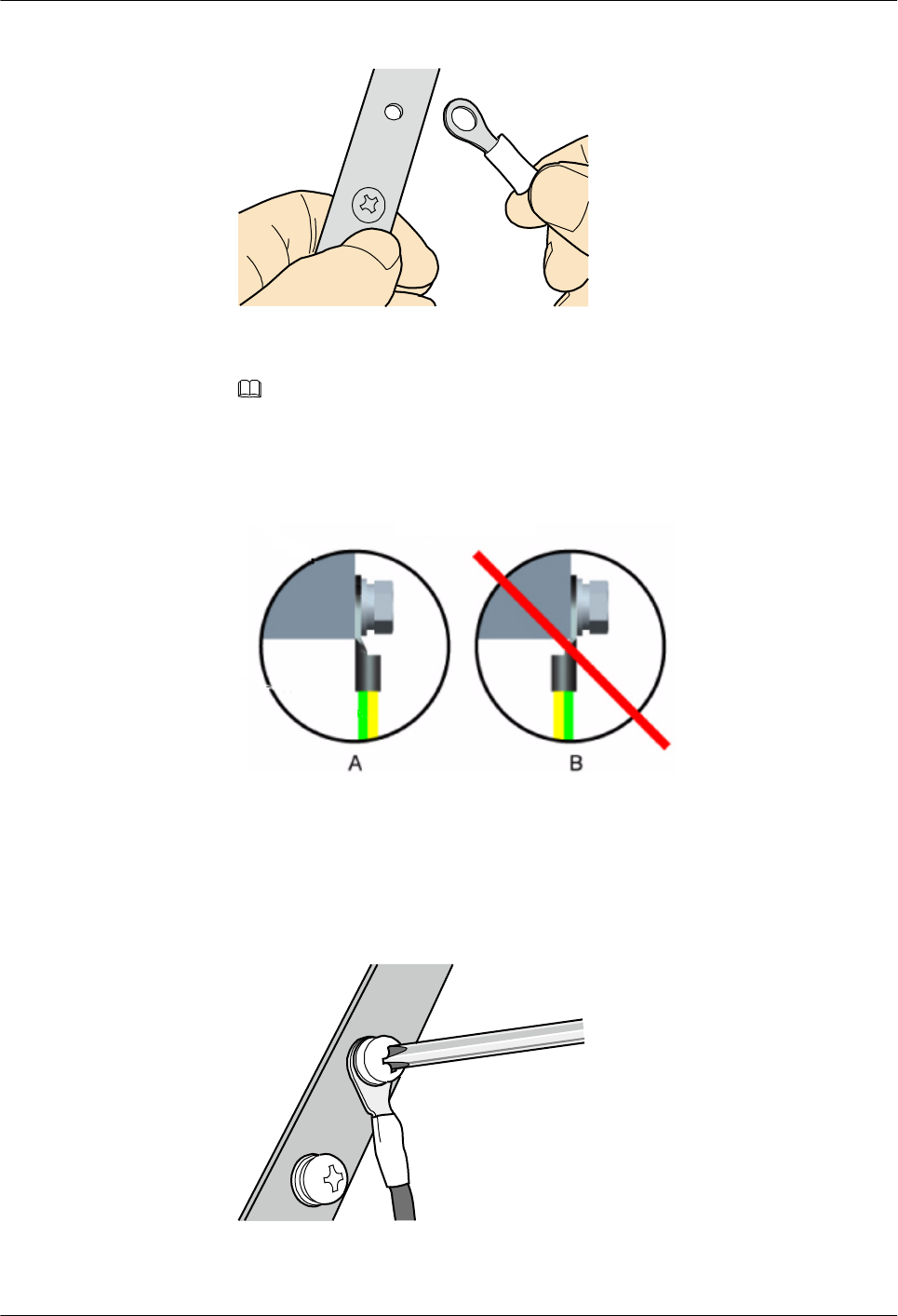 A

B