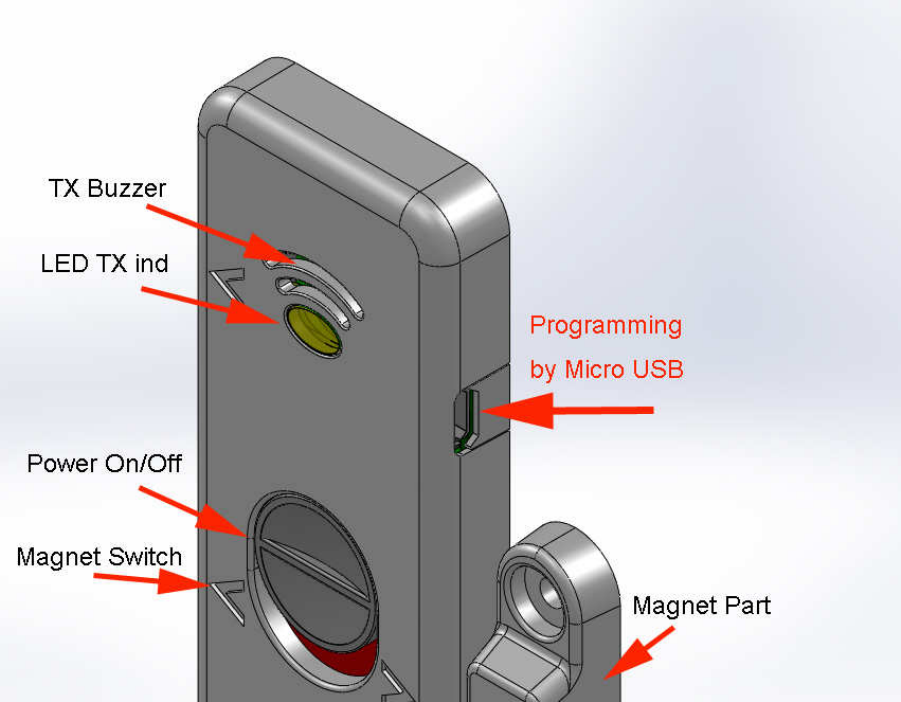 TX Buzzer

LED TX ind

Programming
by Micro USB

Power On/Off

Magnet Switch

Magnet Part