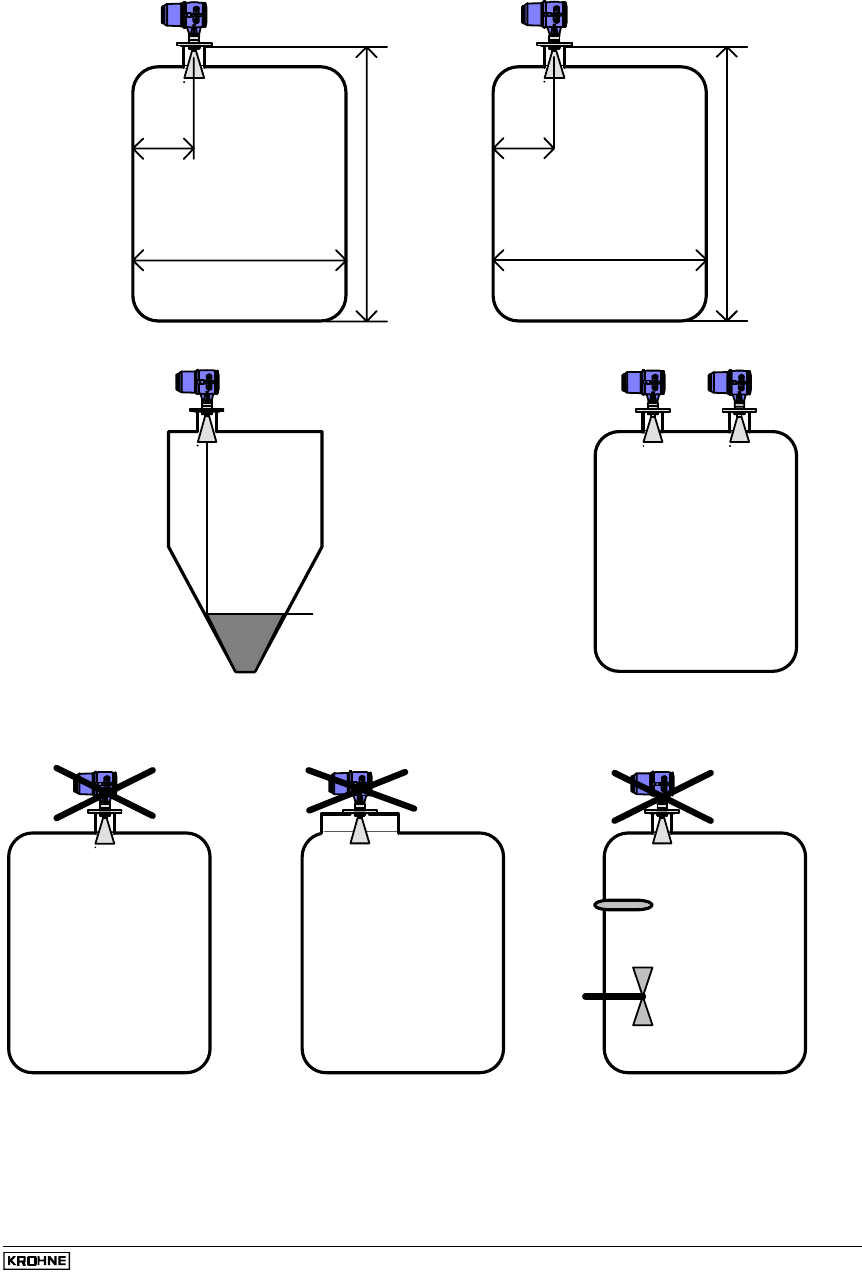 KROHNE