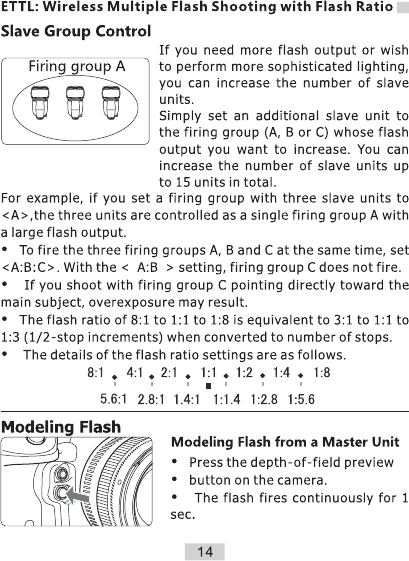 ETTL: Wireless Multiple Flash Shooting with Flash Ratio

Slave Group Control

Firing group A

If you need more flash output or wish to perform more sophisticated lighting, you can increase the number of slave units.
Simply set an additional slave unit to the firing group (A, B or C) whose flash output you want to increase. You can increase the number of slave units up to 15 units in total.
For example, if you set a firing group with three slave units to <A>,the three units are controlled as a single firing group A with a large flash output.
• To fire the three firing groups A, B and C at the same time, set <A:B:C>. With the < A:B > setting, firing group C does not fire.
• If you shoot with firing group C pointing directly toward the main subject, overexposure may result.
• The flash ratio of 8:1 to 1:1 to 1:8 is equivalent to 3:1 to 1:1 to 1:3 (1/2-stop increments) when converted to number of stops.
• The details of the flash ratio settings are as follows.

8:1 4:1 2:1 1:1 1:2 1:4 1:8
5.6:1 2.8:1 1.4:1 1:1.4 1:2.8 1:5.6

Modeling Flash

Modeling Flash from a Master Unit
• Press the depth-of-field preview
• button on the camera.
• The flash fires continuously for 1 sec.

14