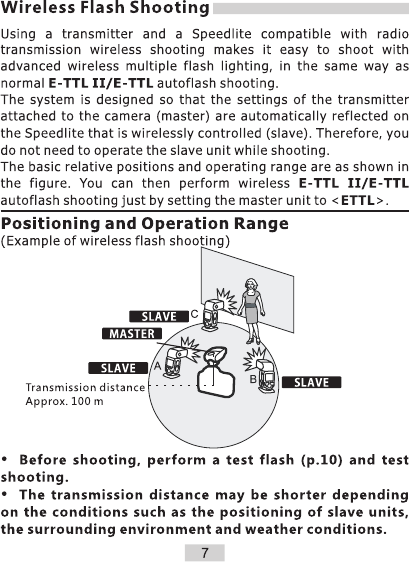 Wireless Flash Shooting

Using a transmitter and a Speedlite compatible with radio transmission wireless shooting makes it easy to shoot with advanced wireless multiple flash lighting, in the same way as normal E-TTL II/E-TTL autoflash shooting.
The system is designed so that the settings of the transmitter attached to the camera (master) are automatically reflected on the Speedlite that is wirelessly controlled (slave). Therefore, you do not need to operate the slave unit while shooting.
The basic relative positions and operating range are as shown in the figure. You can then perform wireless E-TTL II/E-TTL autoflash shooting just by setting the master unit to <ETTL>.

Positioning and Operation Range
(Example of wireless flash shooting)

SLAVE C
MASTER
SLAVE A
B SLAVE
Transmission distance
Approx. 100 m

• Before shooting, perform a test flash (p.10) and test shooting.
• The transmission distance may be shorter depending on the conditions such as the positioning of slave units, the surrounding environment and weather conditions.

7