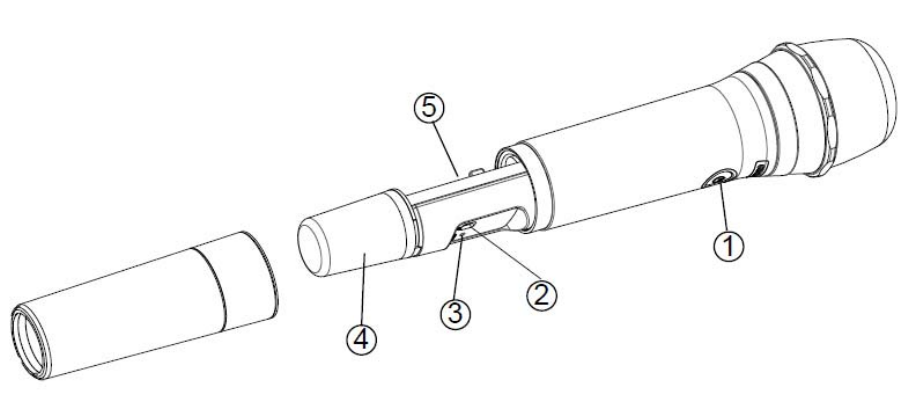 ⑤
①
②
③
④