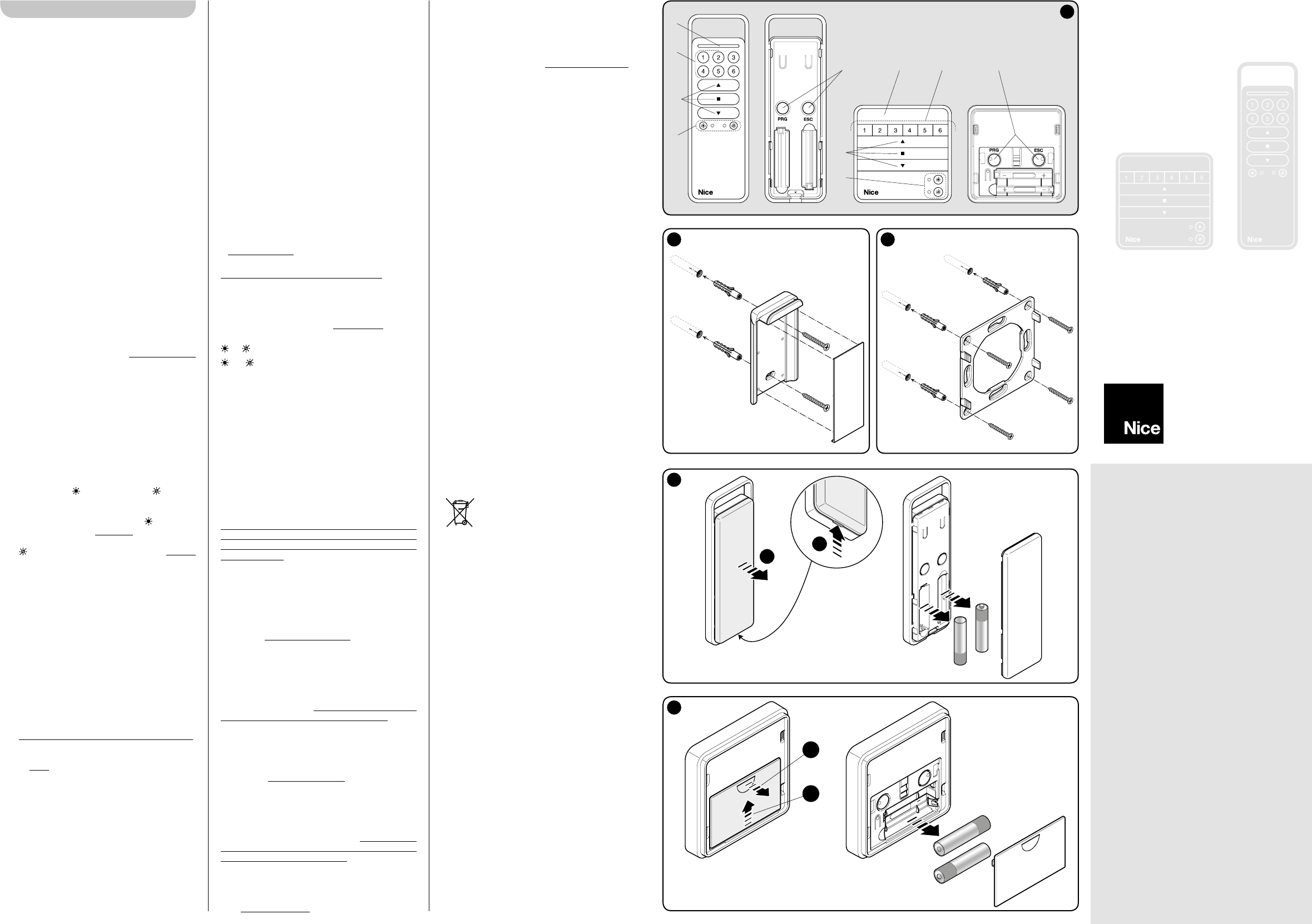 1 2 3
4 5 6
Nice
PRG ESC
1 2 3 4 5 6
Nice
PRG ESC
1 2 3
4 5 6
Nice
1 2 3 4 5 6
Nice
Nice