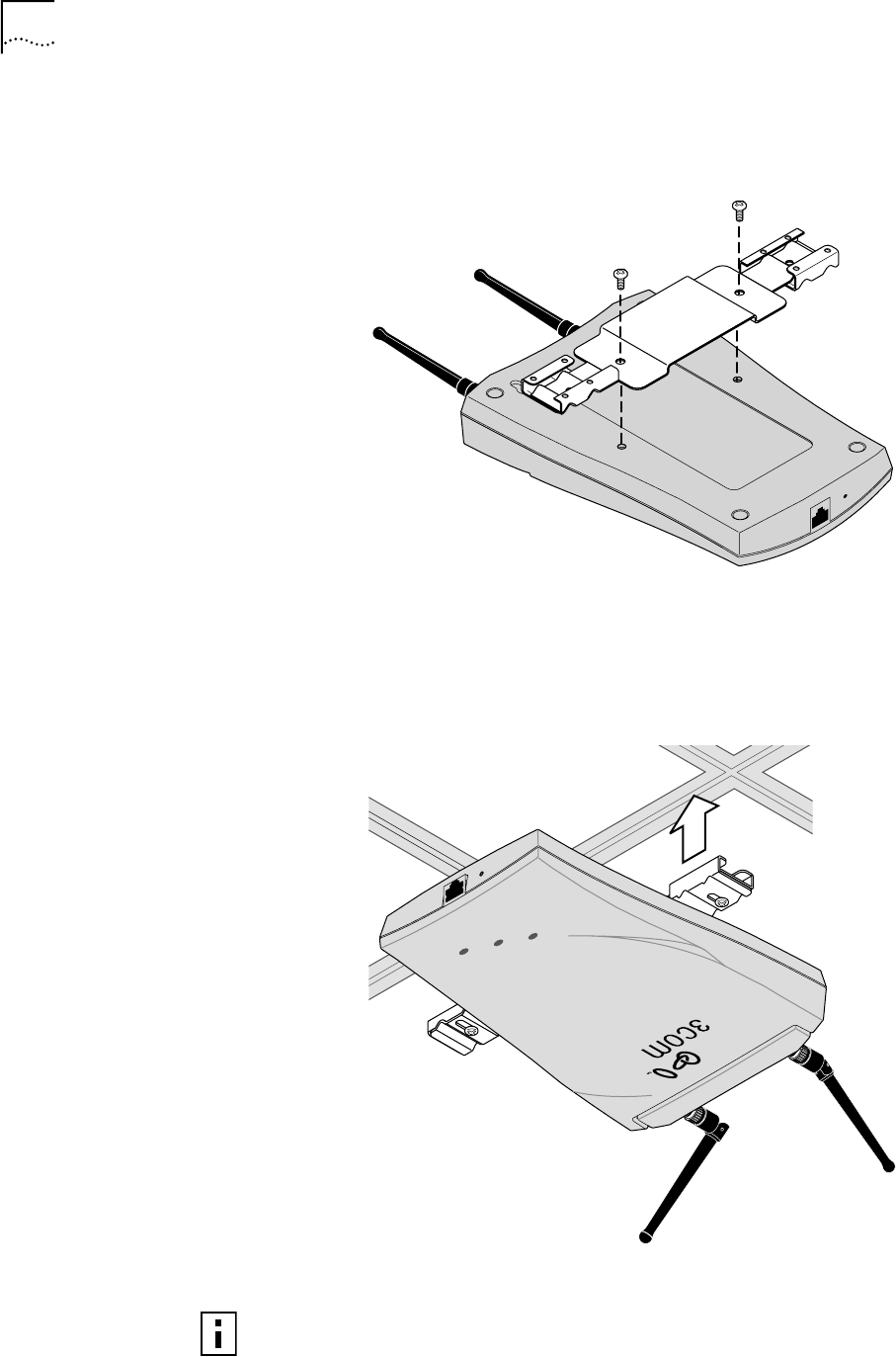 3com