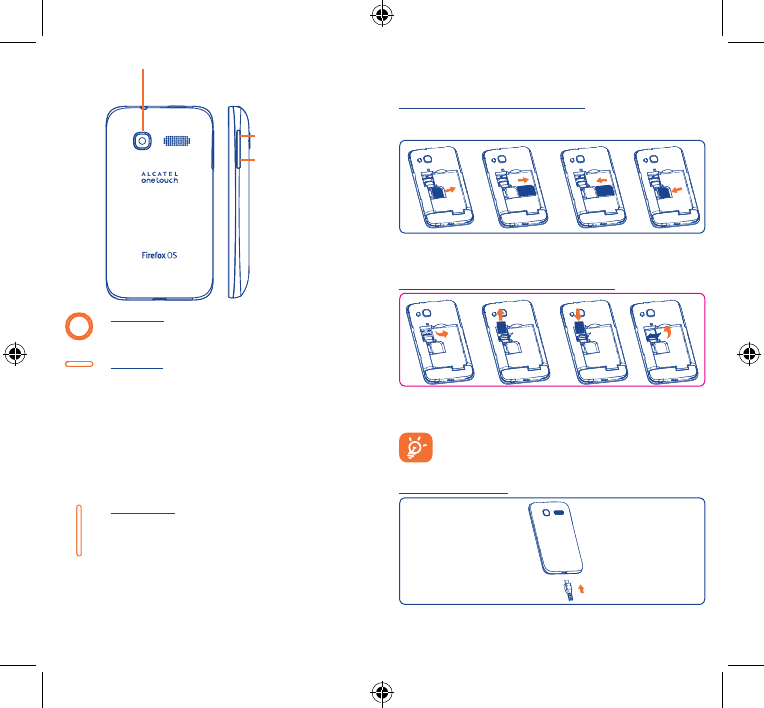 ALCATEL
onetouch

Firefox OS