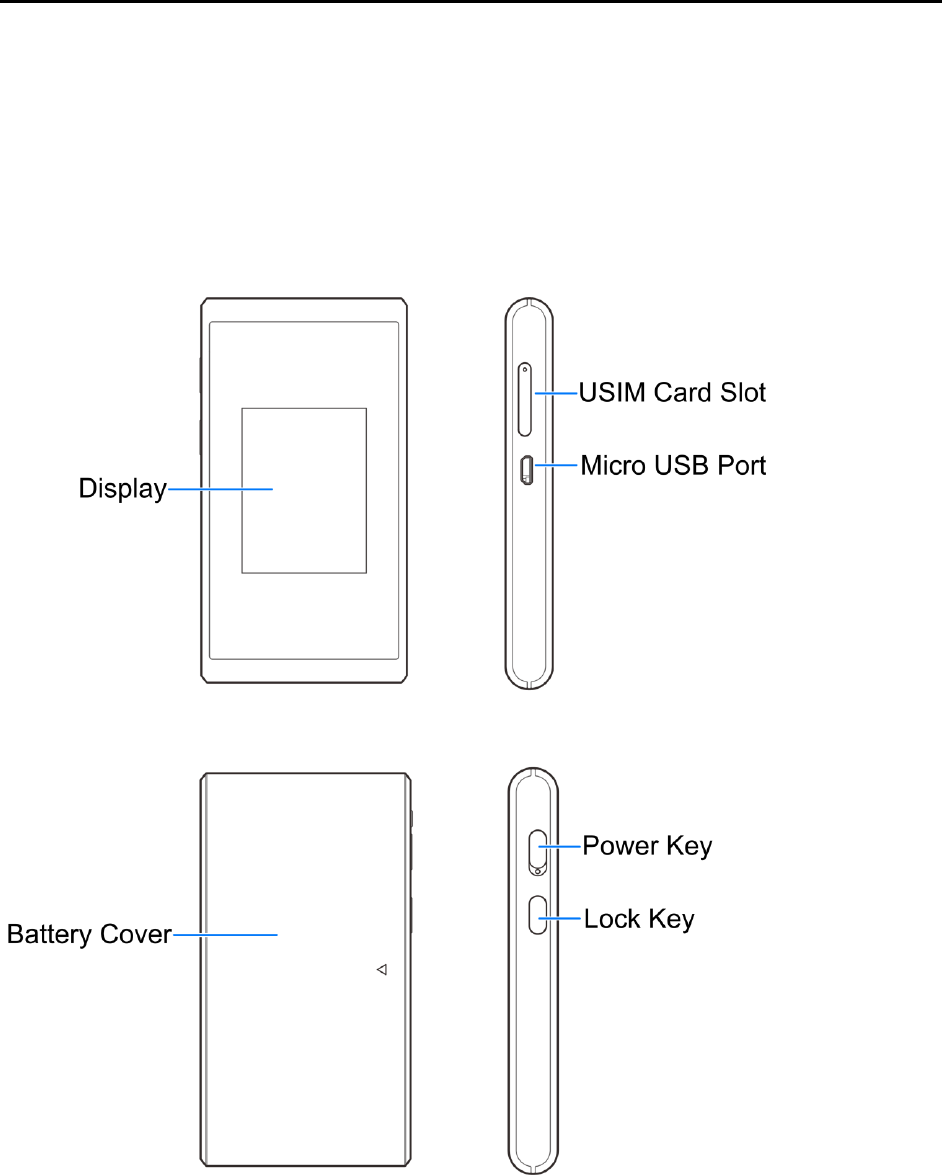 Display

USIM Card Slot

Micro USB Port

Battery Cover

Power Key

Lock Key