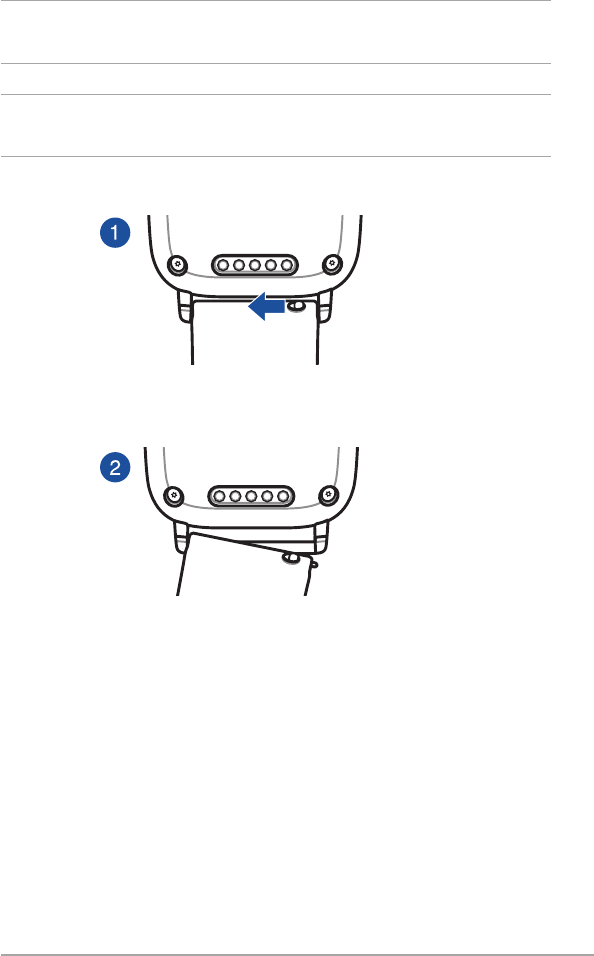 1

2