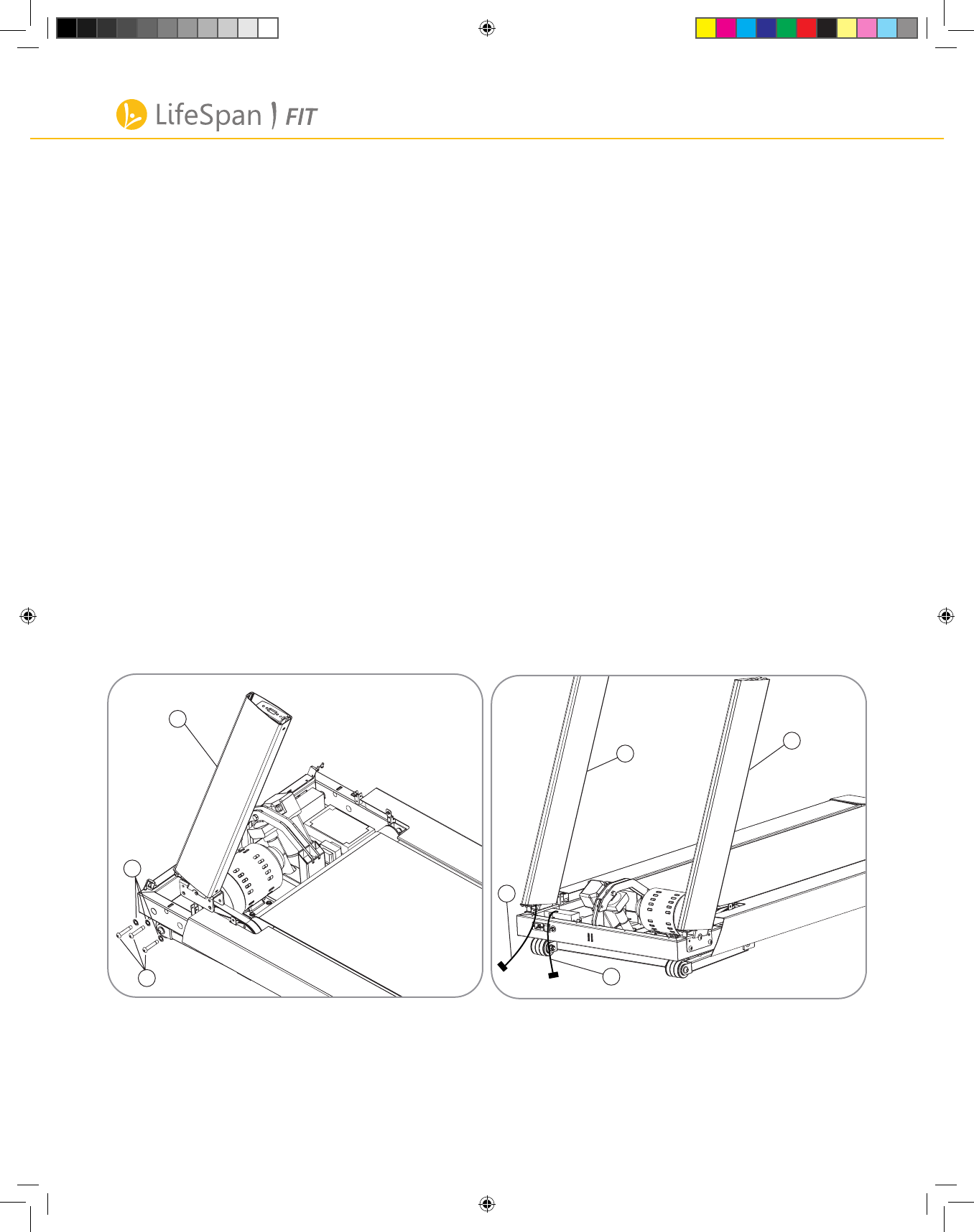 LifeSpan FIT