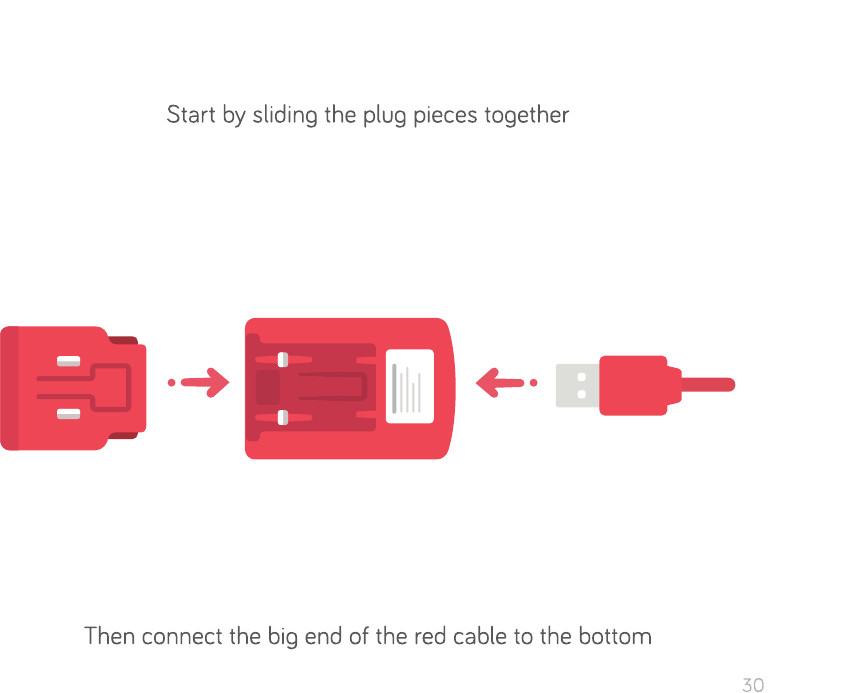 Start by sliding the plug pieces together

Then connect the big end of the red cable to the bottom

30