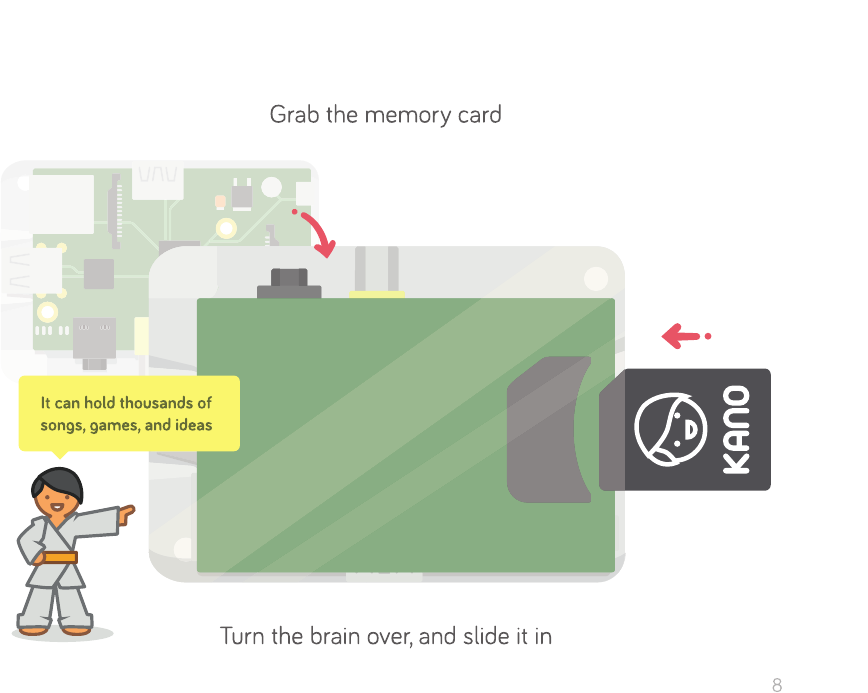 Grab the memory card

It can hold thousands of songs, games, and ideas

KANO

Turn the brain over, and slide it in

8