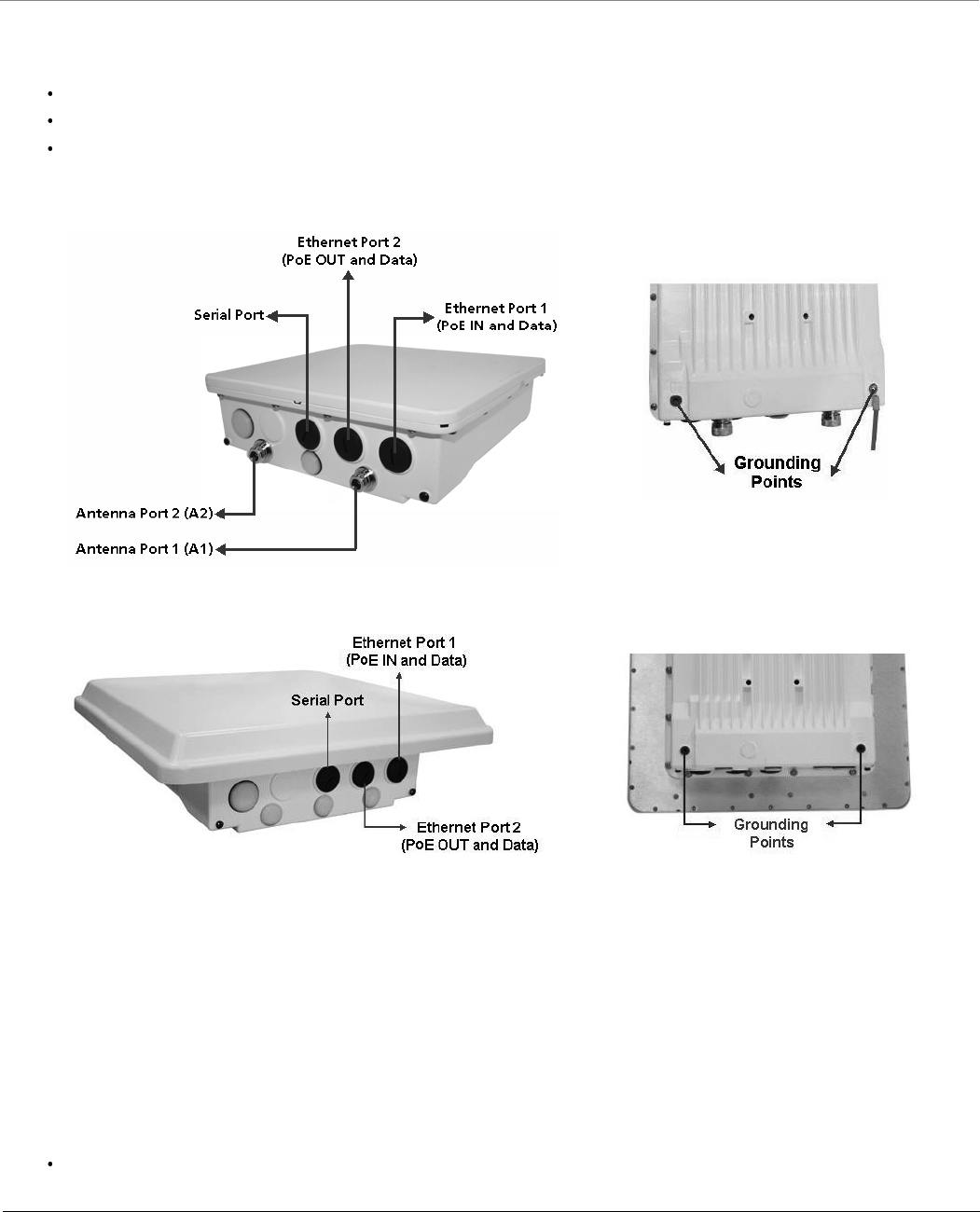 Ethernet Port 2
(PoE OUT and Data)

Serial Port

Ethernet Port 1
(PoE IN and Data)

Antenna Port 2 (A2)

Antenna Port 1 (A1)

Grounding
Points

Ethernet Port 1
(PoE IN and Data)

Serial Port

Ethernet Port 2
(PoE OUT and Data)

Grounding
Points