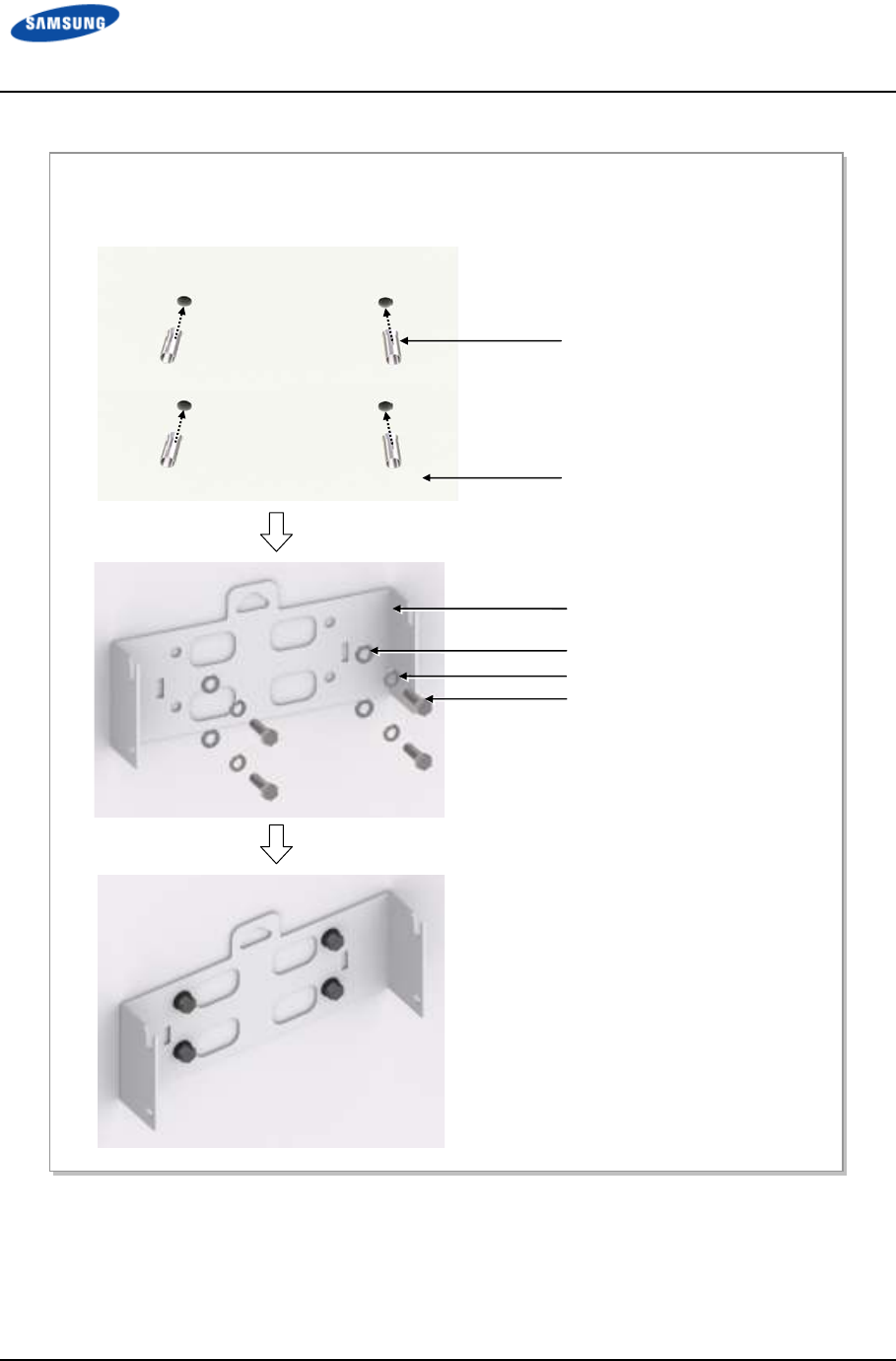 SAMSUNG