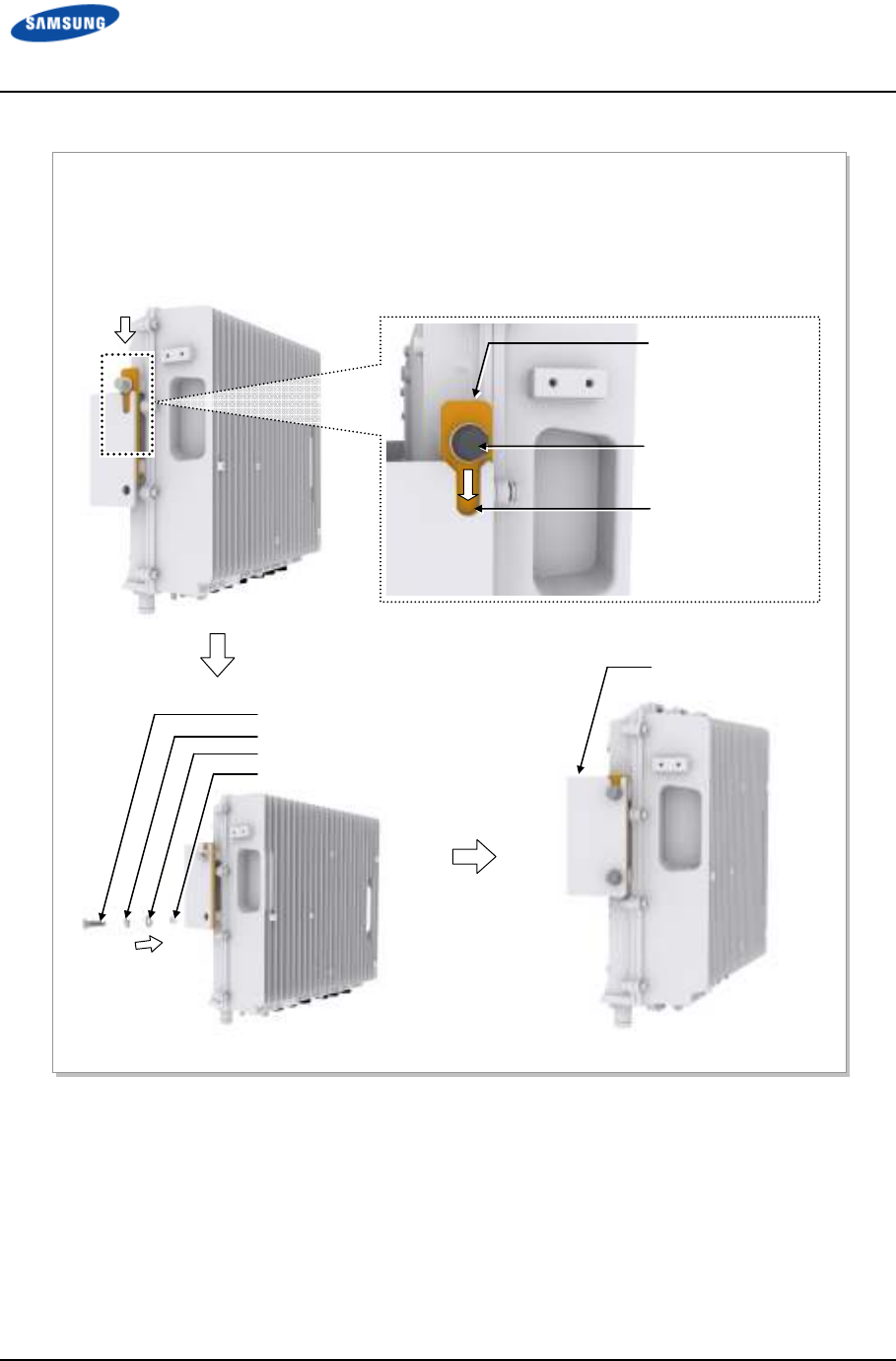 SAMSUNG