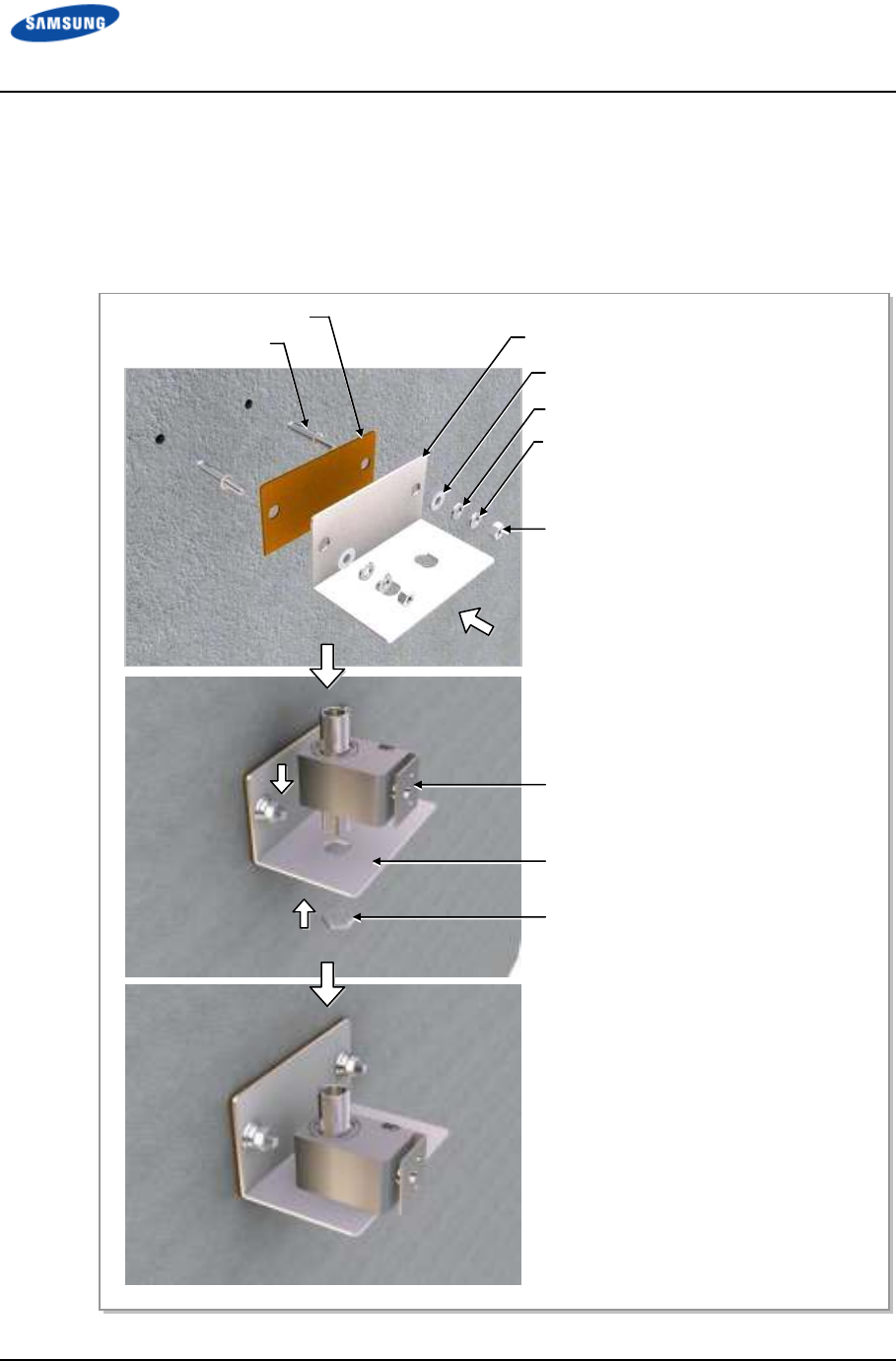 SAMSUNG