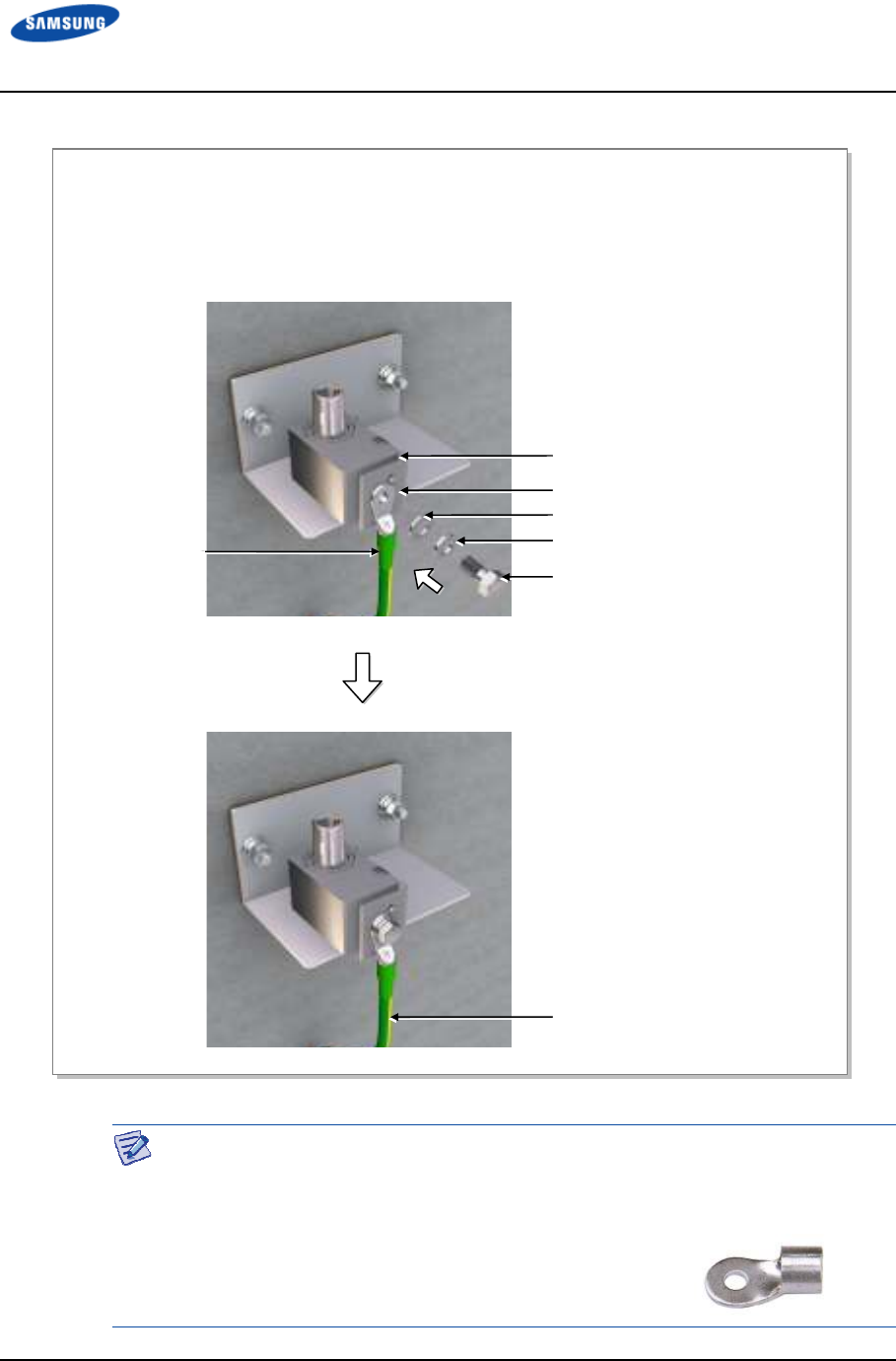 SAMSUNG