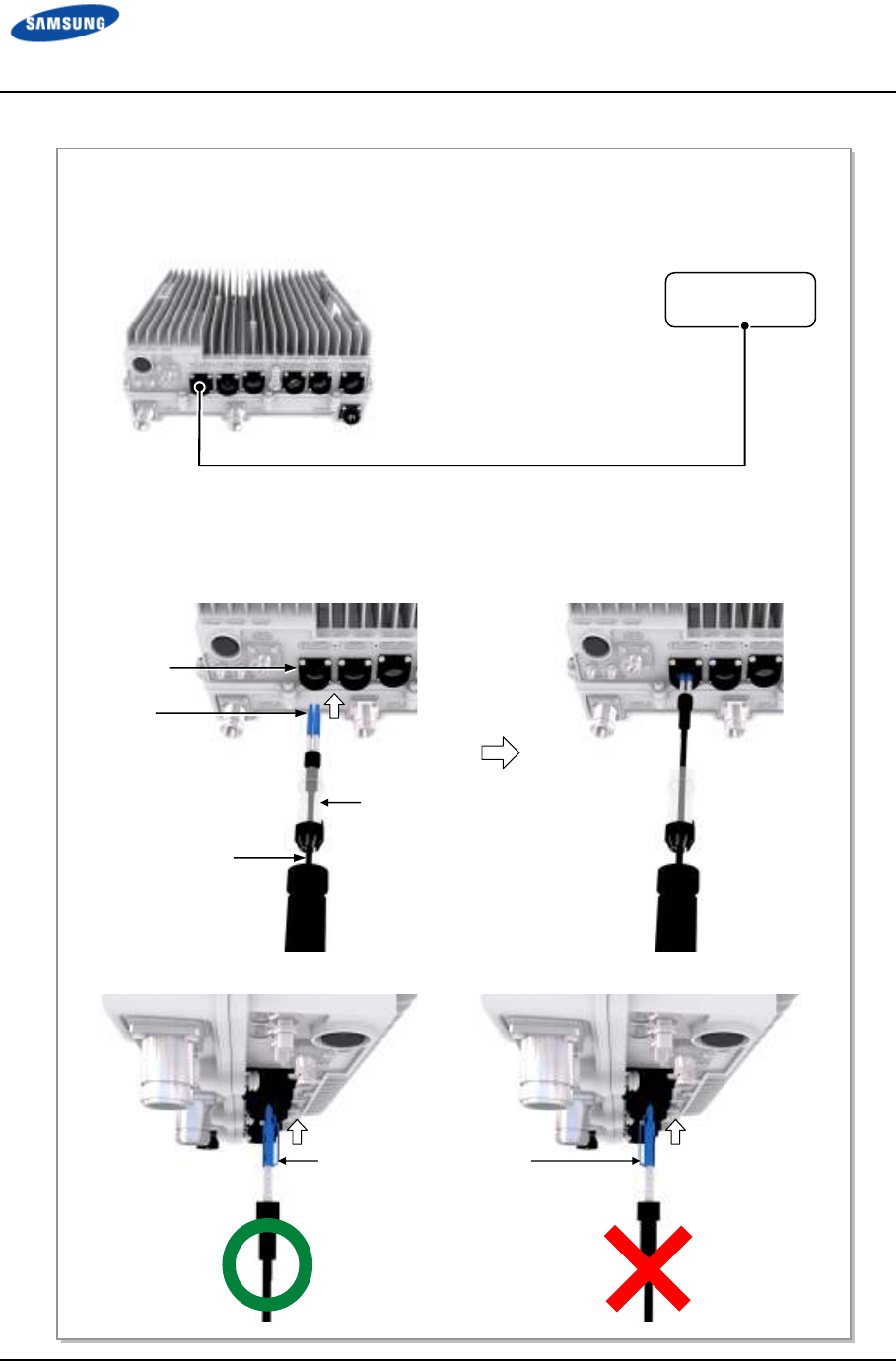 SAMSUNG