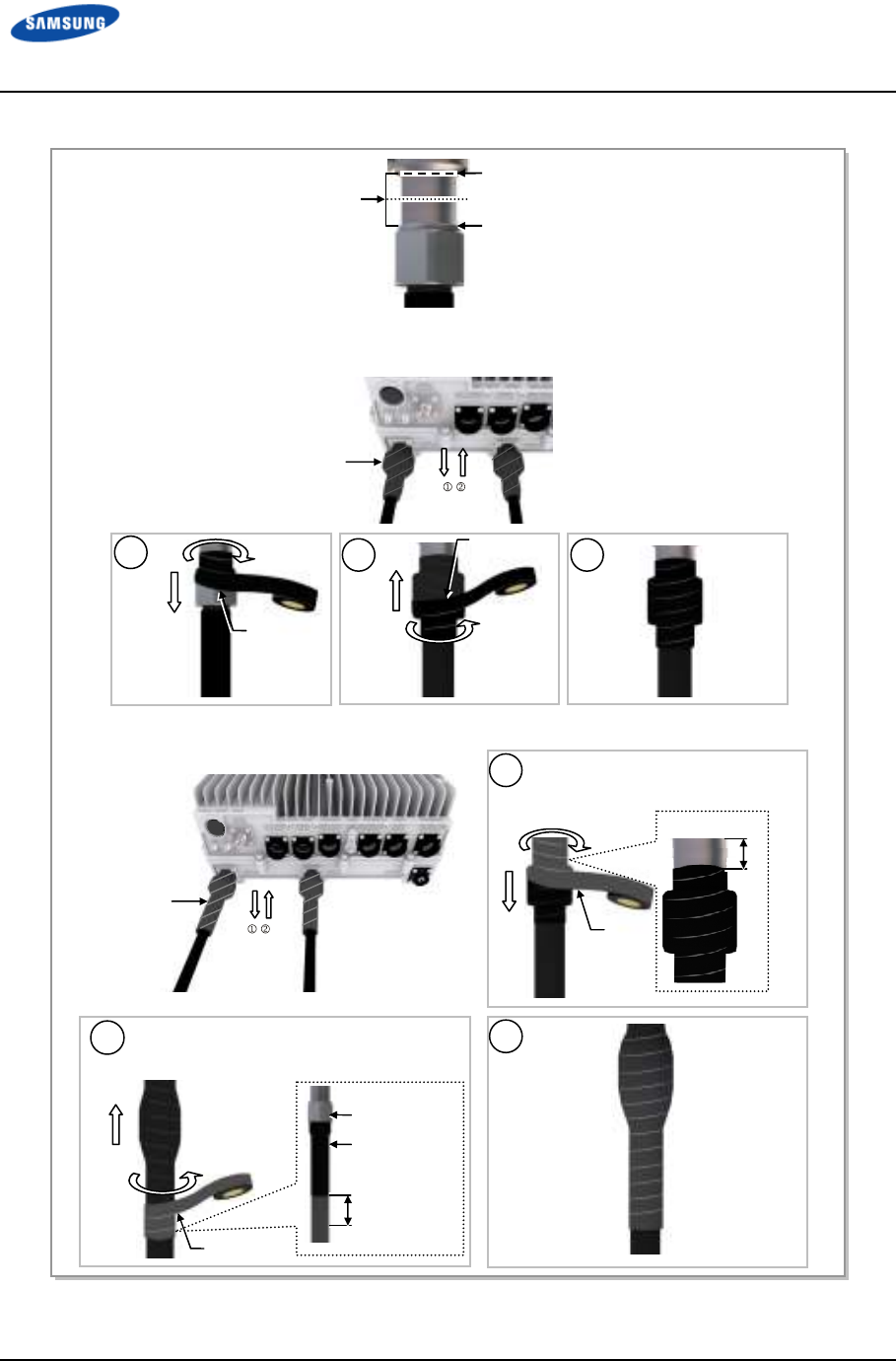 SAMSUNG

① ②

① ②