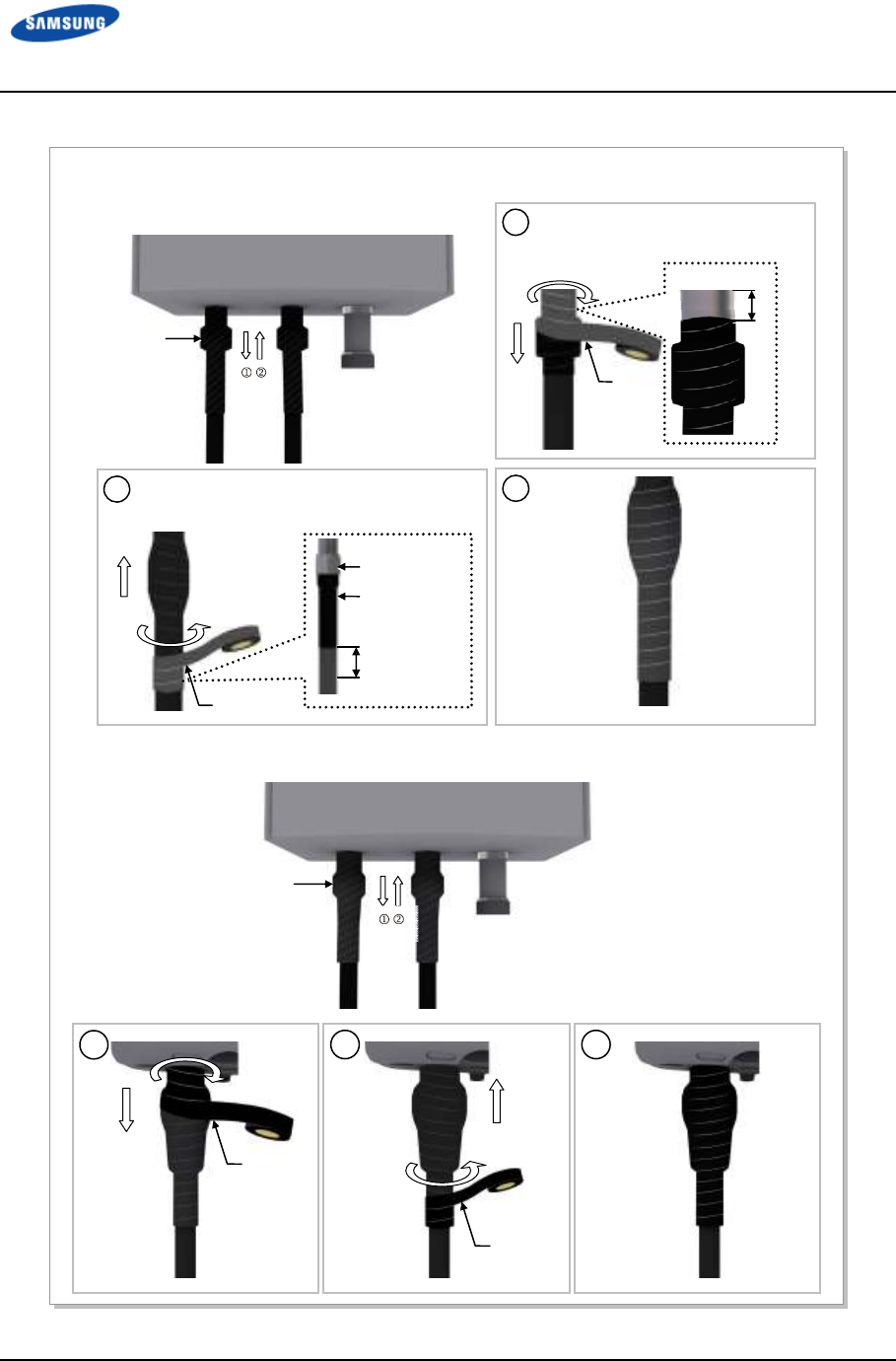 SAMSUNG

① ②

① ②