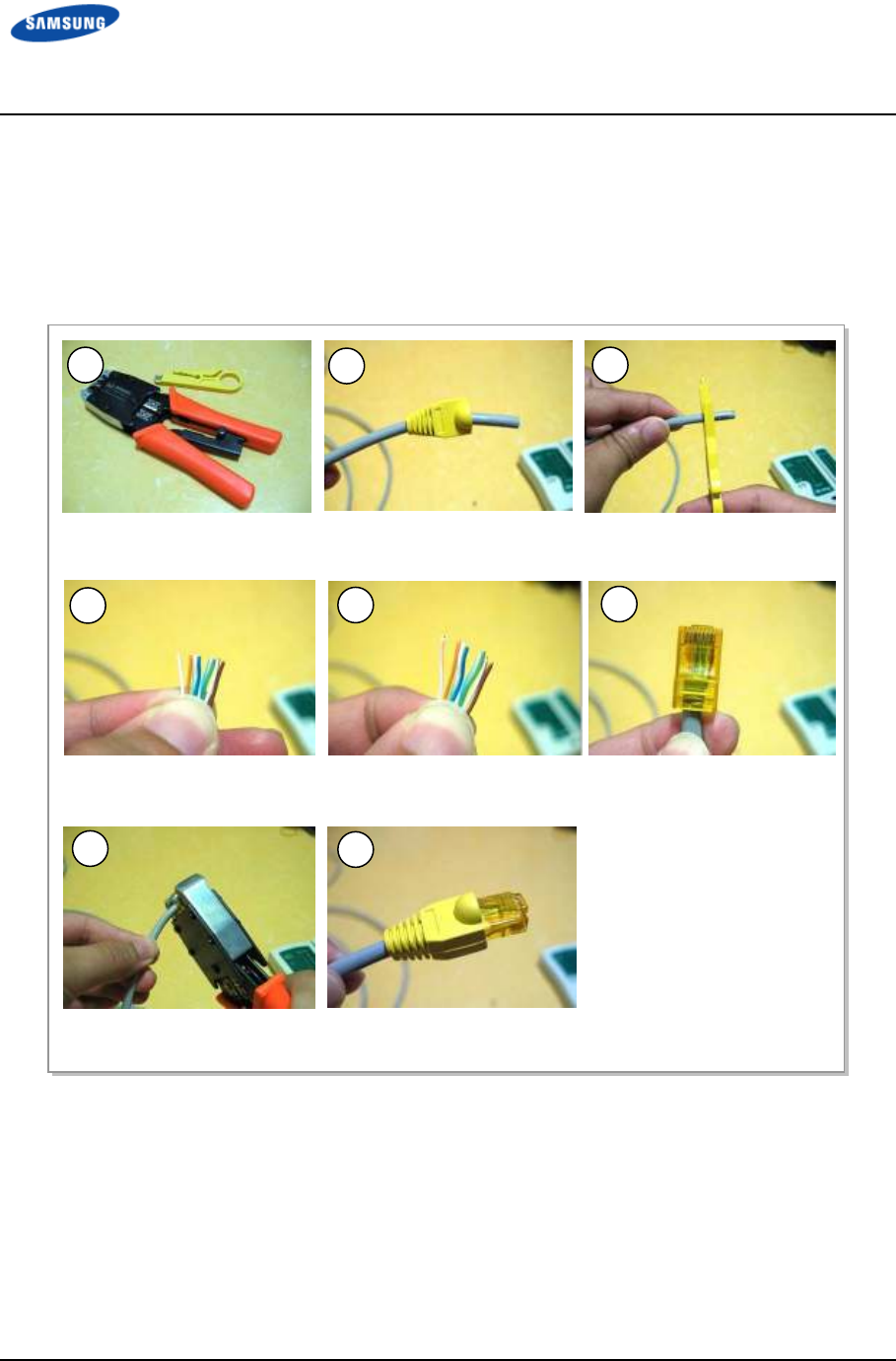 SAMSUNG