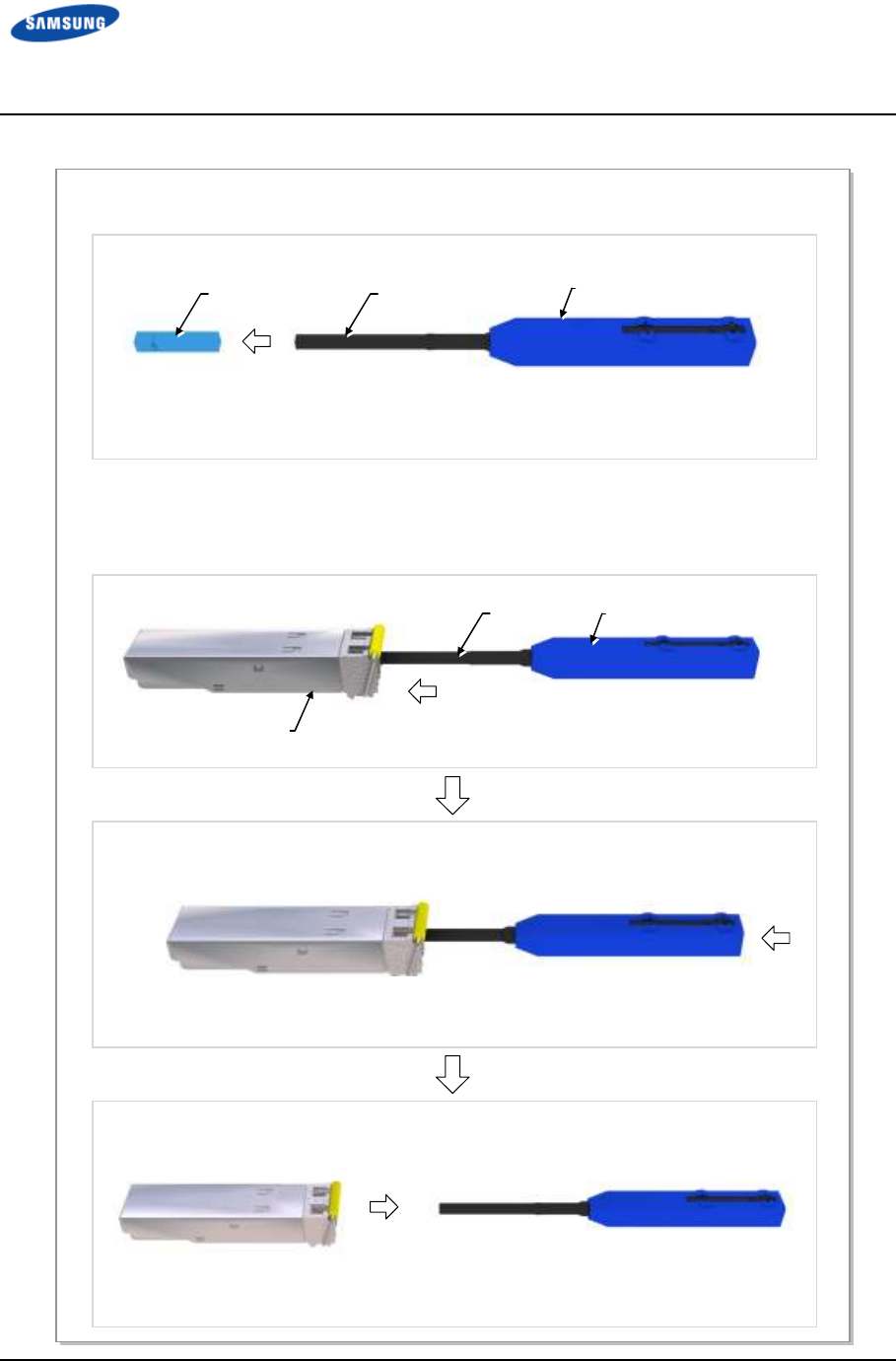 SAMSUNG