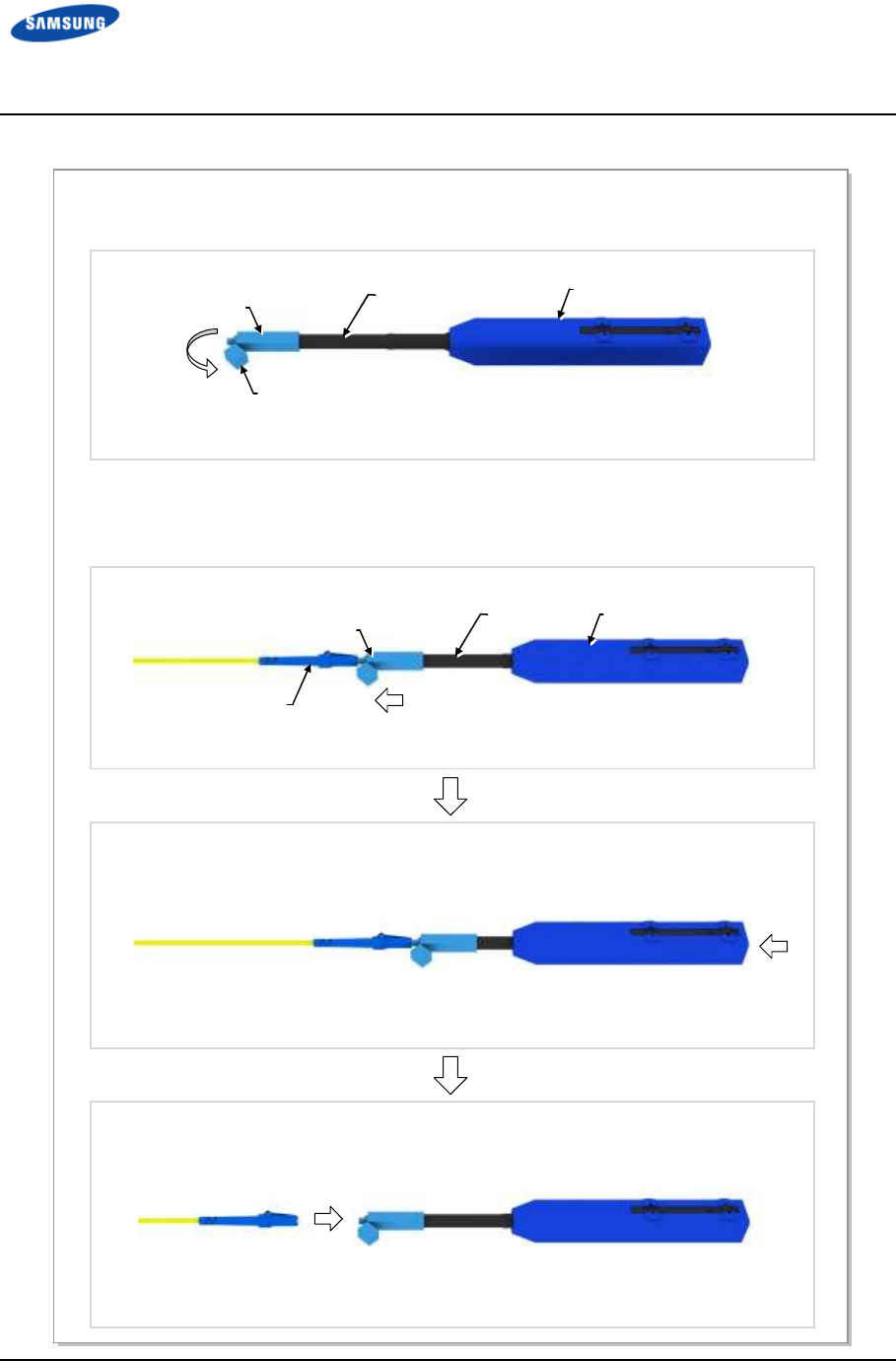 SAMSUNG