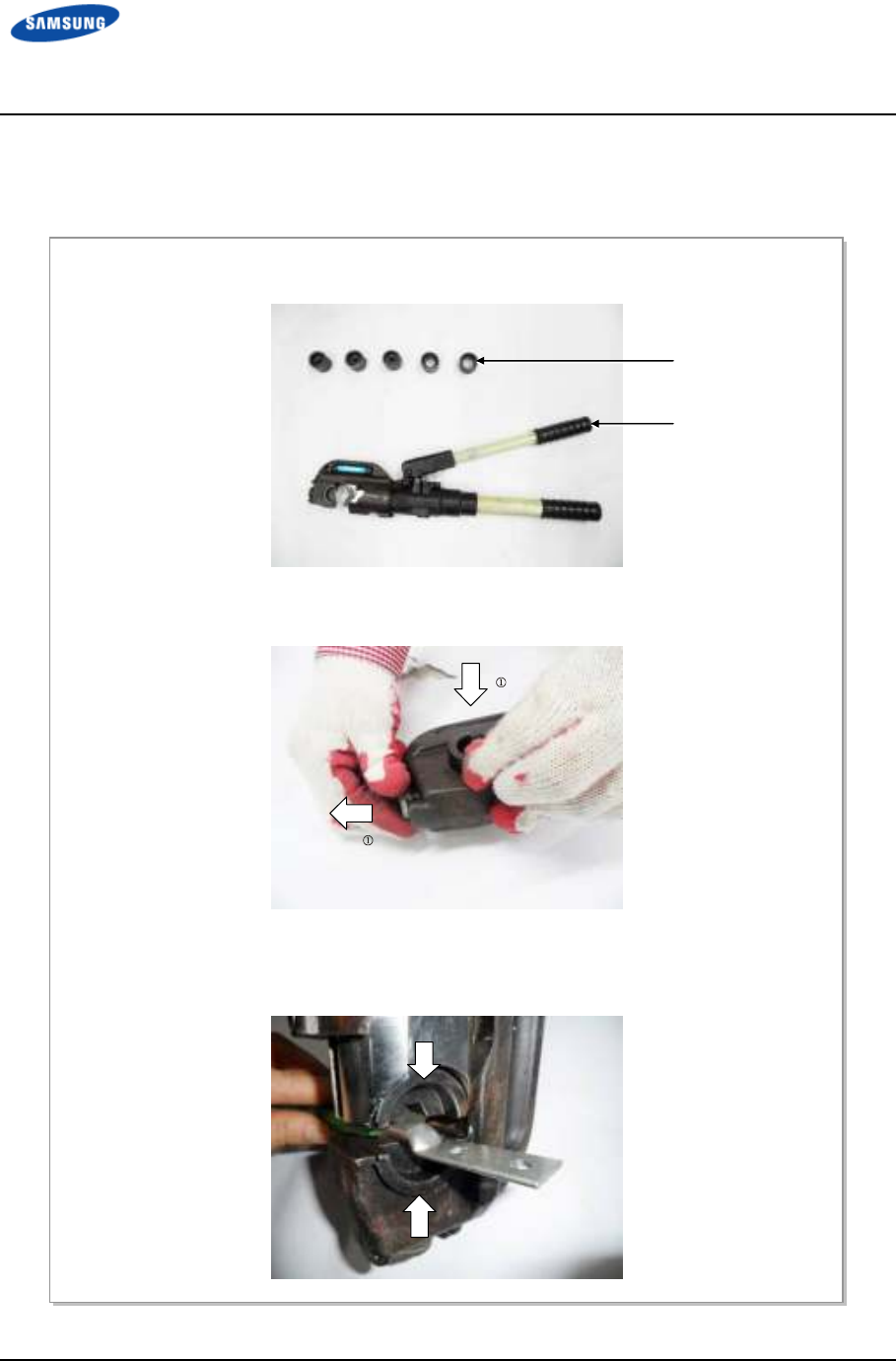 SAMSUNG

①

①