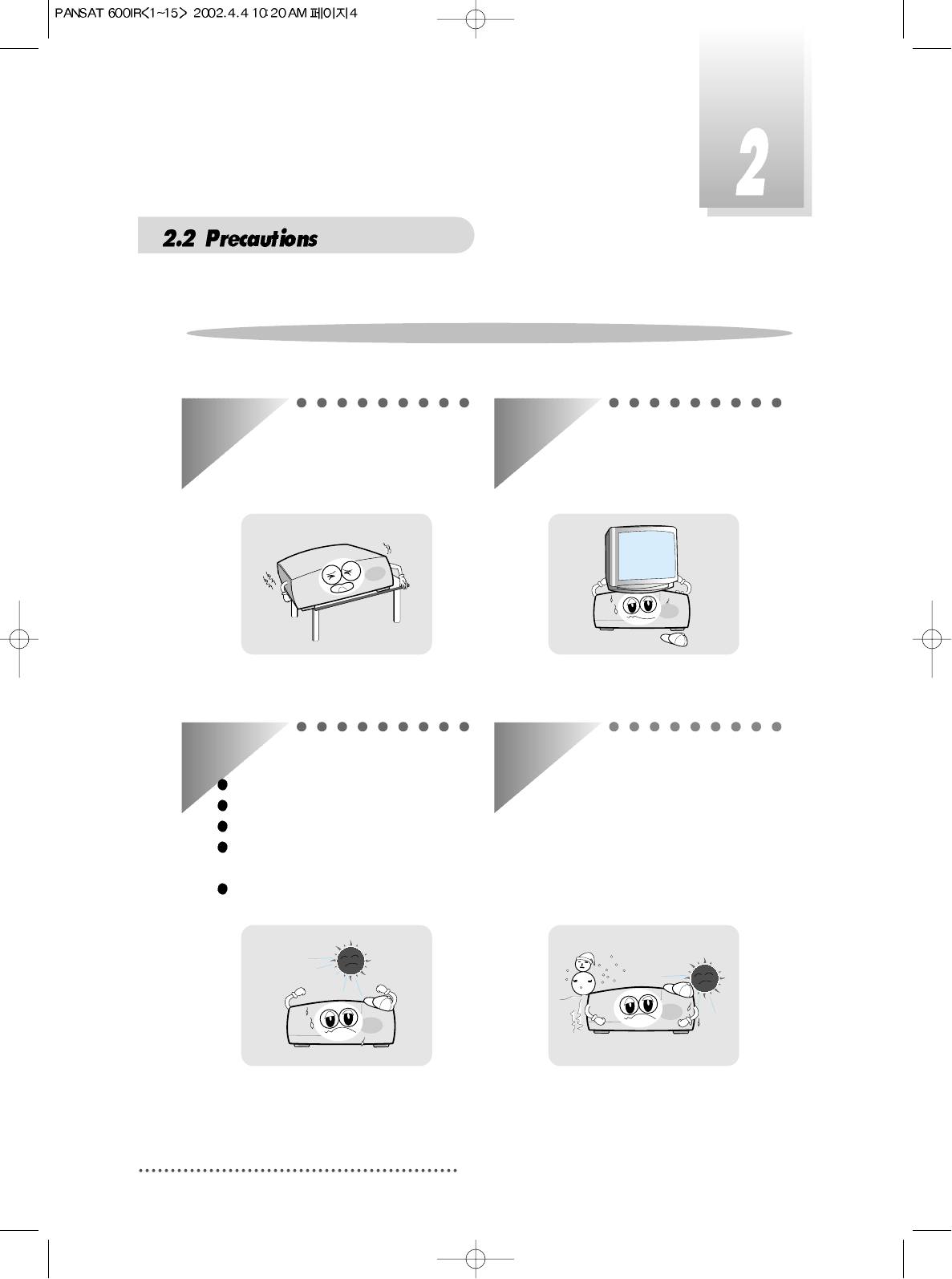 PANSAT 600IR<1~15> 2002.4.4 10:20 AM 페이지4

2

2.2 Precautions