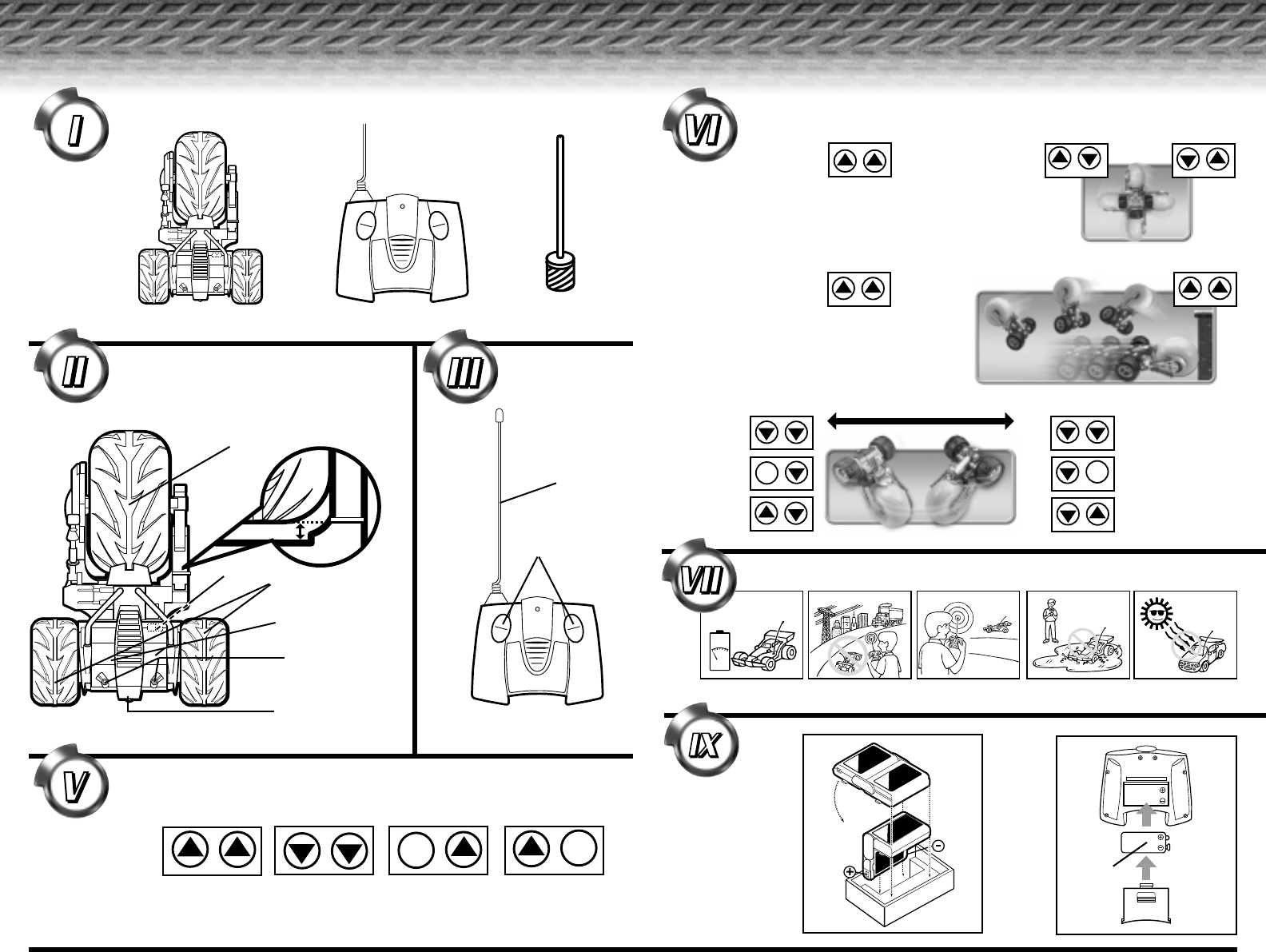 I

II

III

V

VI

VII

IX