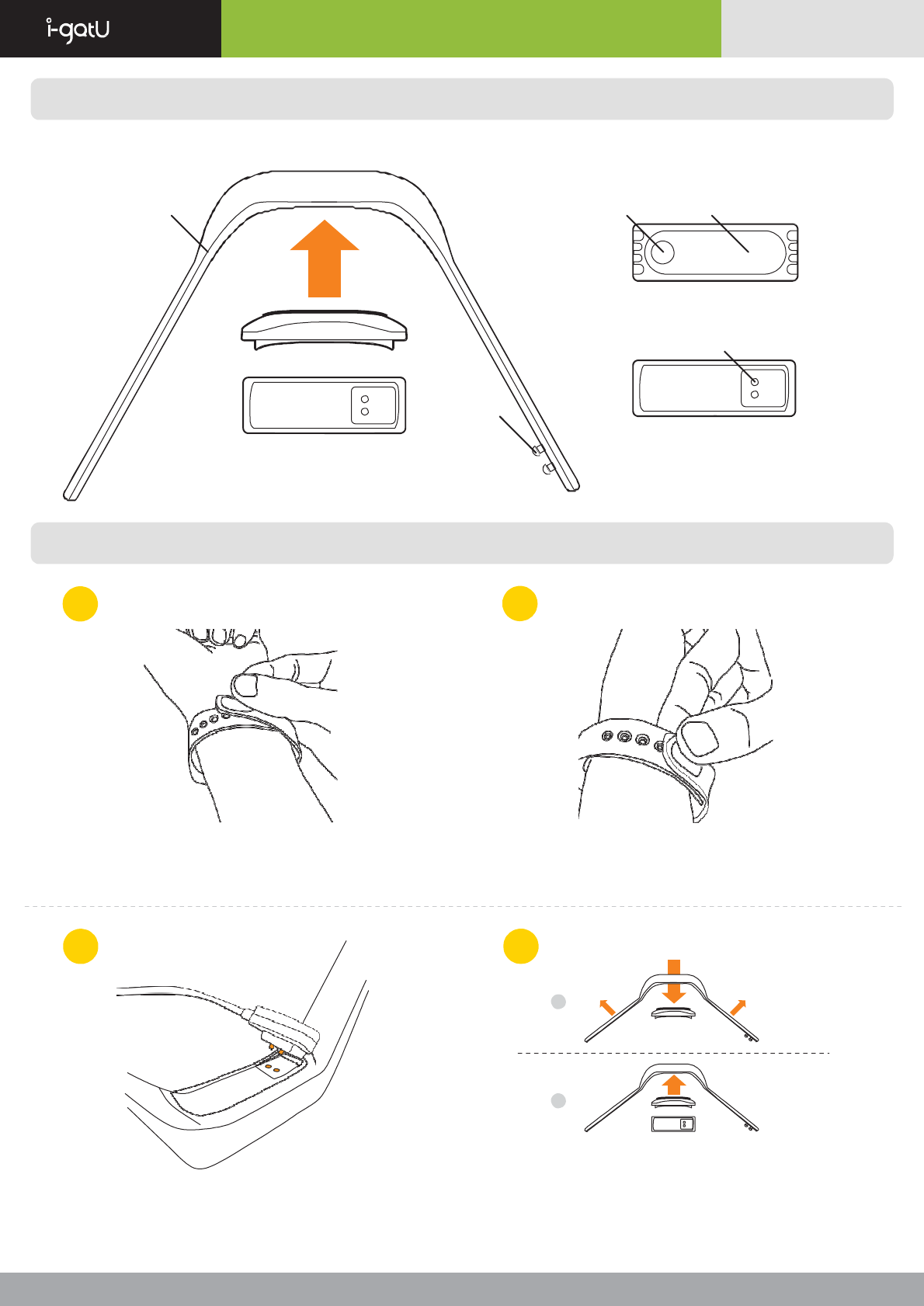 i-gotU