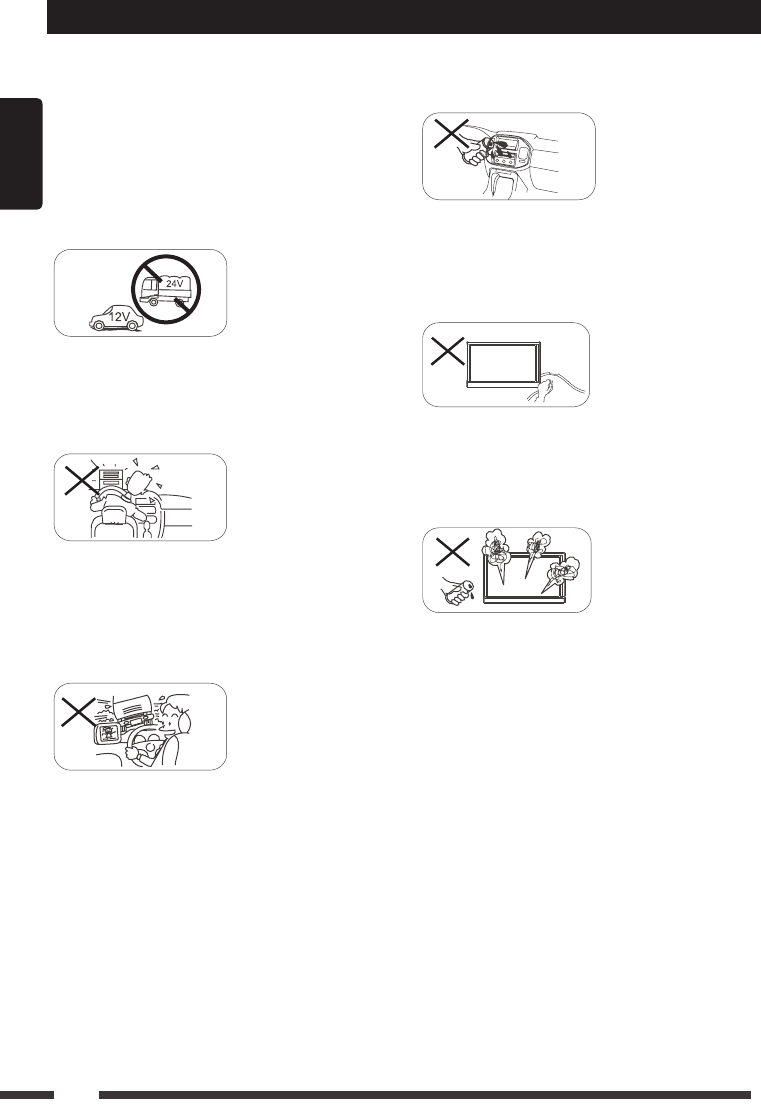 24V

12V