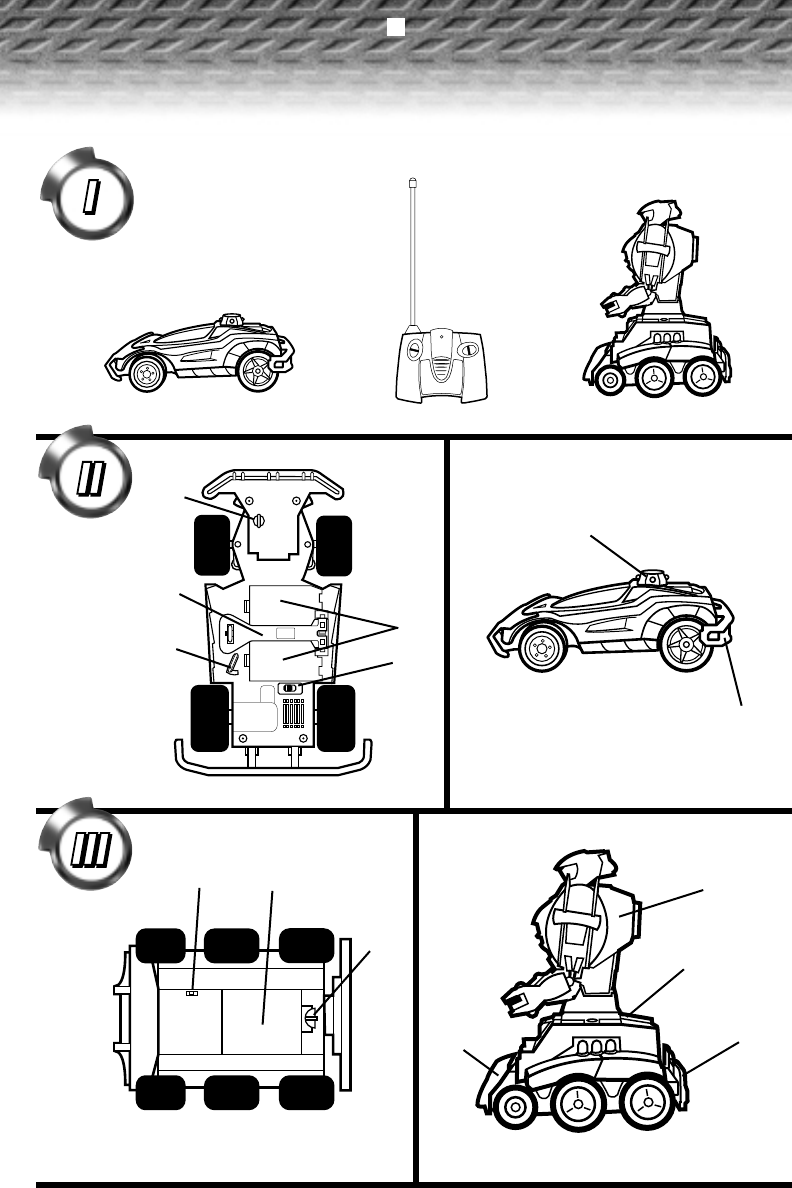 I

II

III