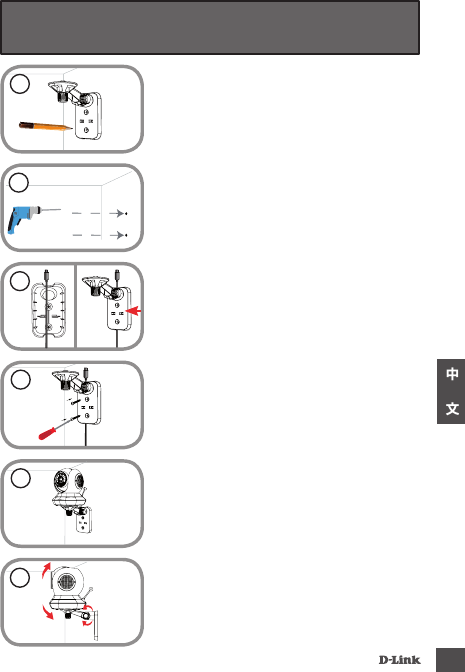 中
文

D-Link