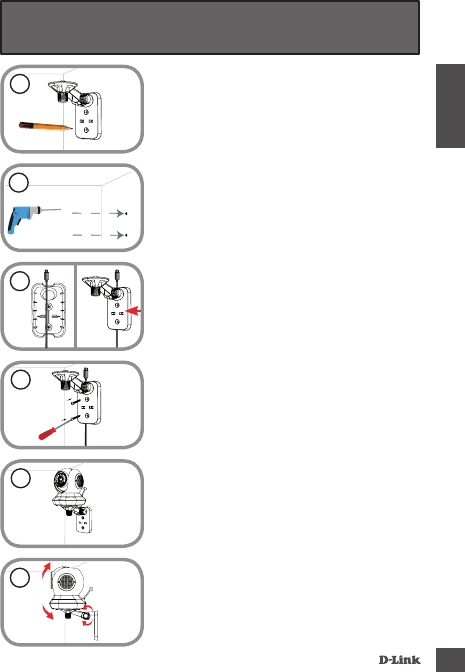 D-Link