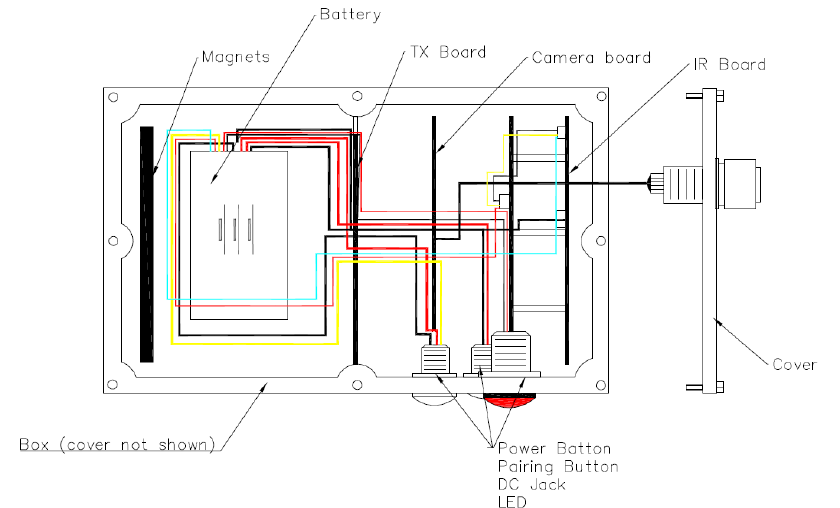 Battery
Magnets
TX Board
Camera board
IR Board
Cover
Box (cover not shown)
Power Batton
Pairing Button
DC Jack
LED