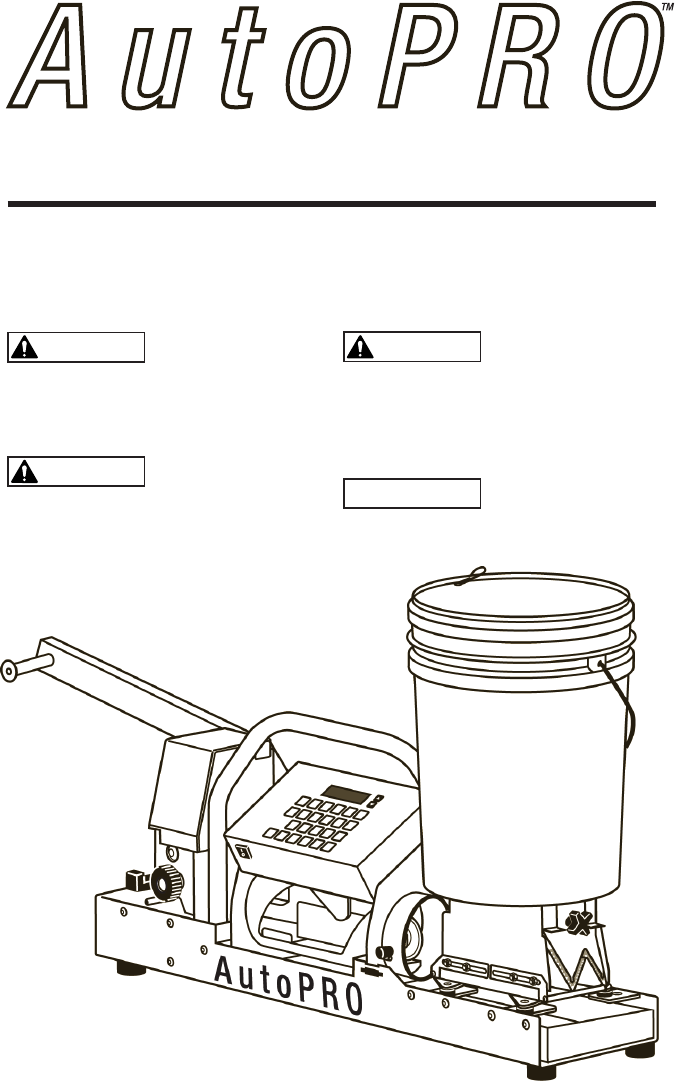 AutoPRO™

AutoPRO