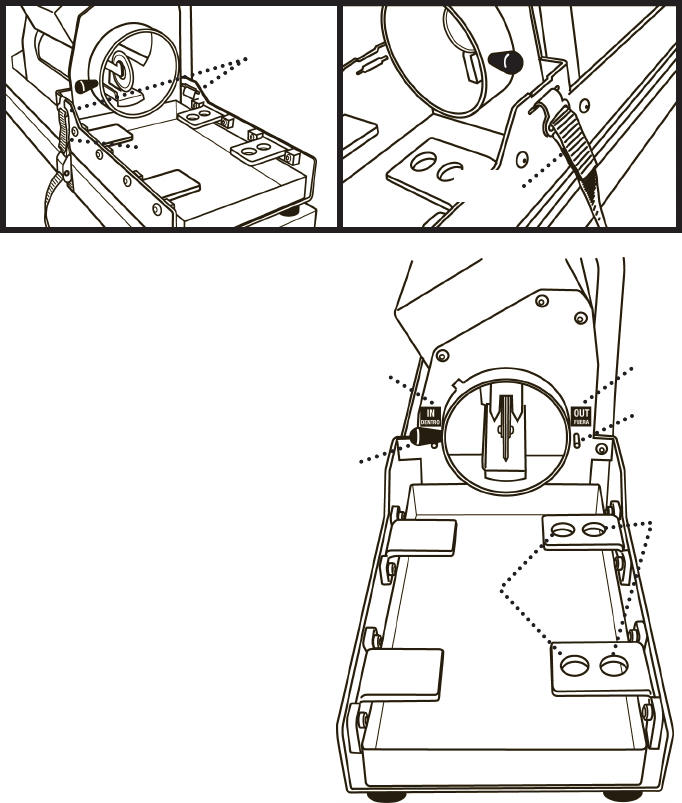 IN
DENTRO
OUT
FUERA