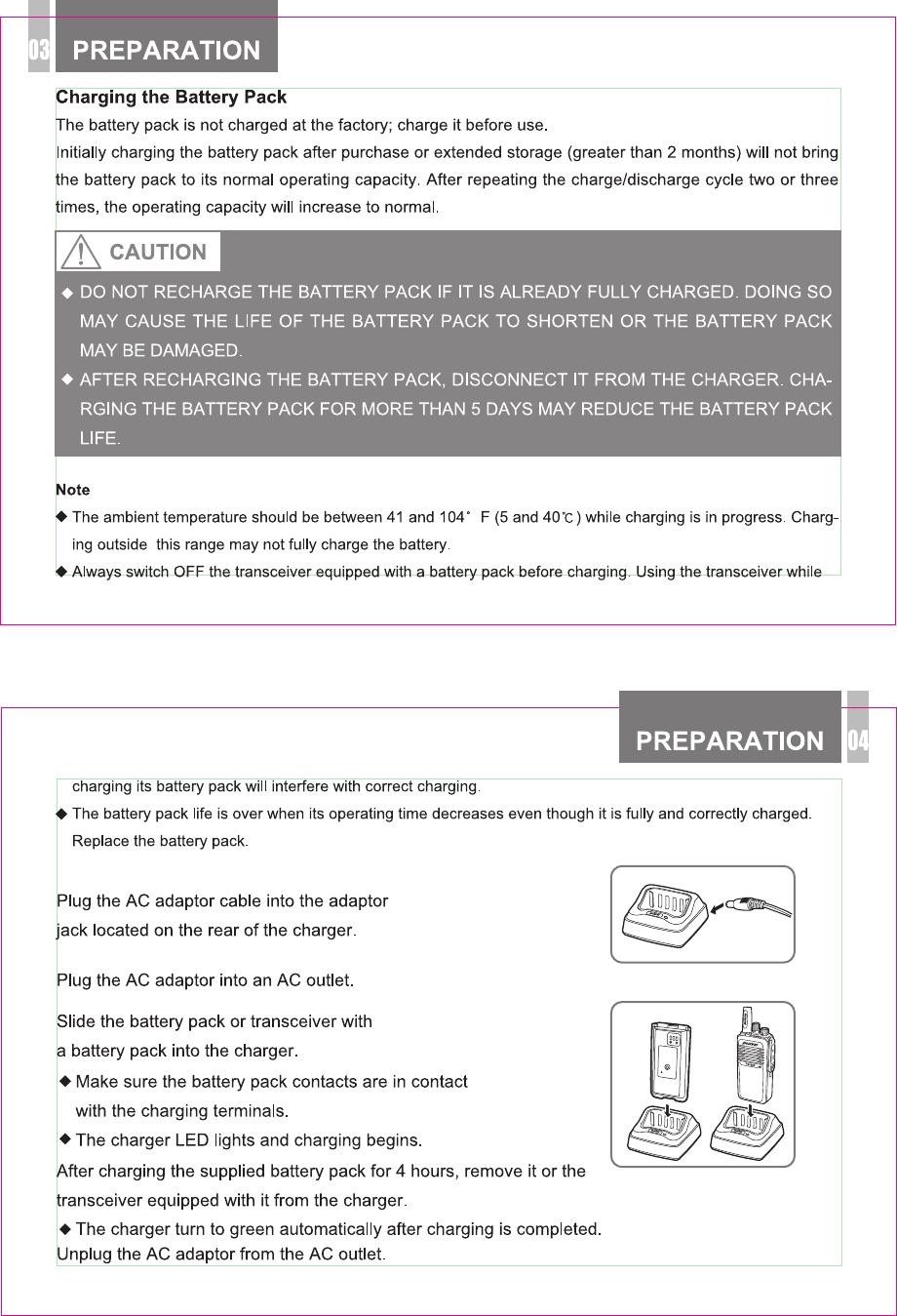 03 PREPARATION

Charging the Battery Pack

The battery pack is not charged at the factory; charge it before use.

Initially charging the battery pack after purchase or extended storage (greater than 2 months) will not bring the battery pack to its normal operating capacity. After repeating the charge/discharge cycle two or three times, the operating capacity will increase to normal.

CAUTION

◆ DO NOT RECHARGE THE BATTERY PACK IF IT IS ALREADY FULLY CHARGED. DOING SO MAY CAUSE THE LIFE OF THE BATTERY PACK TO SHORTEN OR THE BATTERY PACK MAY BE DAMAGED.

◆ AFTER RECHARGING THE BATTERY PACK, DISCONNECT IT FROM THE CHARGER. CHARGING THE BATTERY PACK FOR MORE THAN 5 DAYS MAY REDUCE THE BATTERY PACK LIFE.

Note

◆ The ambient temperature should be between 41 and 104° F (5 and 40℃) while charging is in progress. Charging outside this range may not fully charge the battery.

◆ Always switch OFF the transceiver equipped with a battery pack before charging. Using the transceiver while

PREPARATION 04

charging its battery pack will interfere with correct charging.

◆ The battery pack life is over when its operating time decreases even though it is fully and correctly charged. Replace the battery pack.

Plug the AC adaptor cable into the adaptor jack located on the rear of the charger.

Plug the AC adaptor into an AC outlet.

Slide the battery pack or transceiver with a battery pack into the charger.

◆ Make sure the battery pack contacts are in contact with the charging terminals.

◆ The charger LED lights and charging begins.

After charging the supplied battery pack for 4 hours, remove it or the transceiver equipped with it from the charger.

◆ The charger turn to green automatically after charging is completed.

Unplug the AC adaptor from the AC outlet.