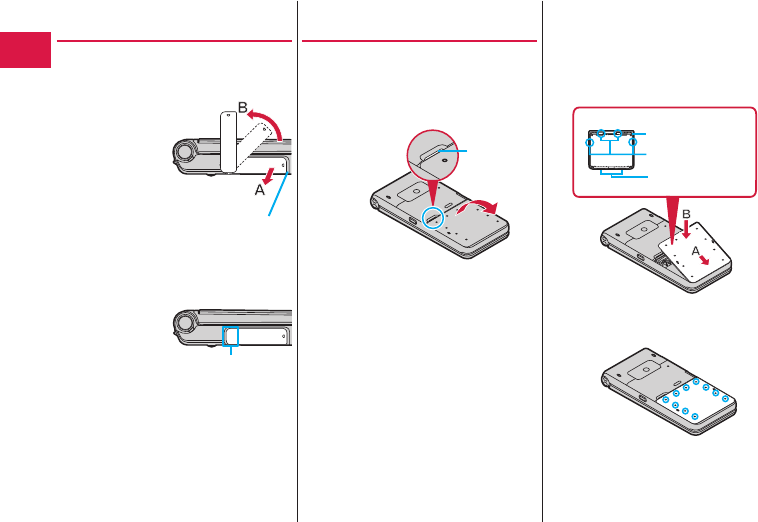 B

A

B

A